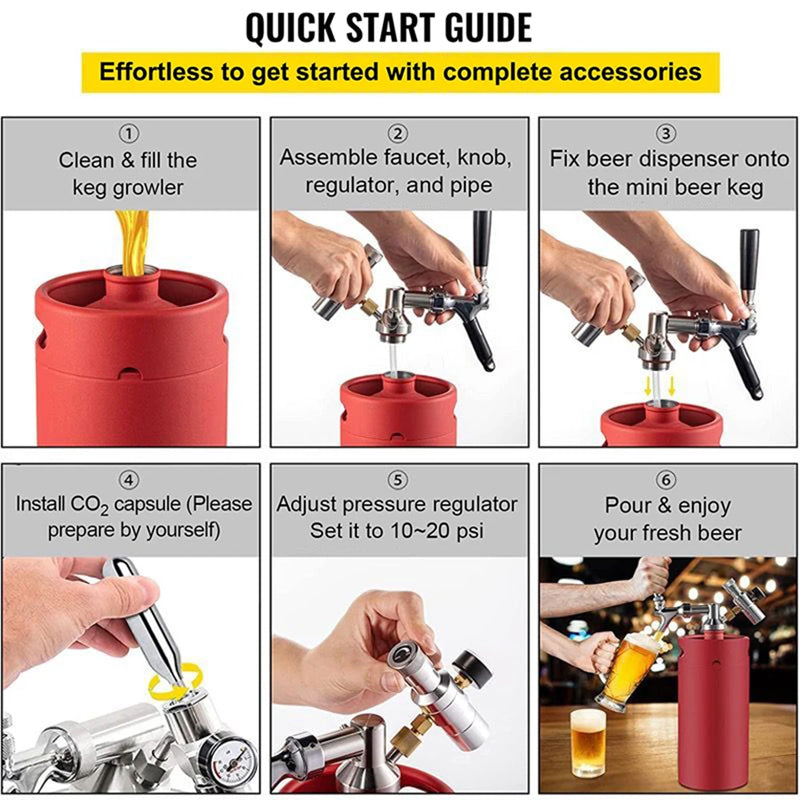 QUICK START GUIDE

Effortless to get started with complete accessories

①
Clean & fill the keg growler

②
Assemble faucet, knob, regulator, and pipe

③
Fix beer dispenser onto the mini beer keg

④
Install $CO_2$ capsule (Please prepare by yourself)

⑤
Adjust pressure regulator Set it to 10~20 psi

⑥
Pour & enjoy your fresh beer