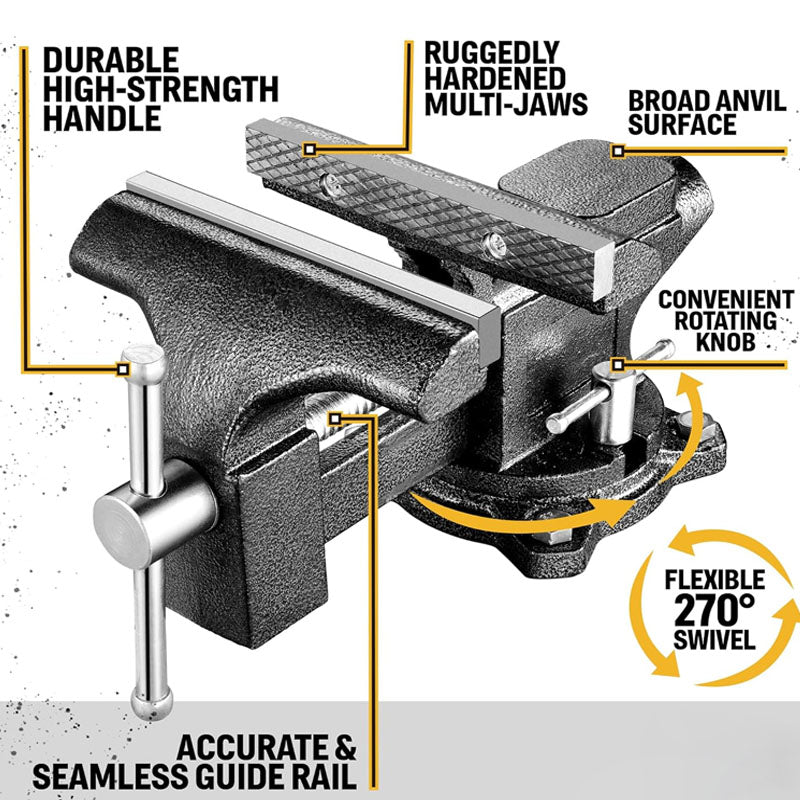 DURABLE HIGH-STRENGTH HANDLE

RUGGEDLY HARDENED MULTI-JAWS

BROAD ANVIL SURFACE

CONVENIENT ROTATING KNOB

FLEXIBLE 270° SWIVEL

ACCURATE & SEAMLESS GUIDE RAIL