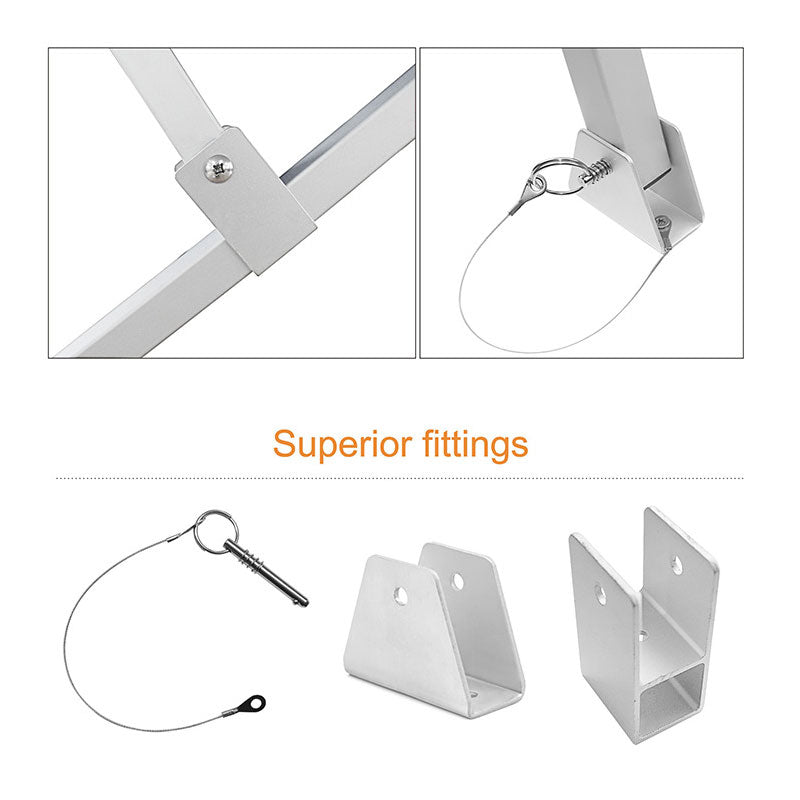 Superior fittings