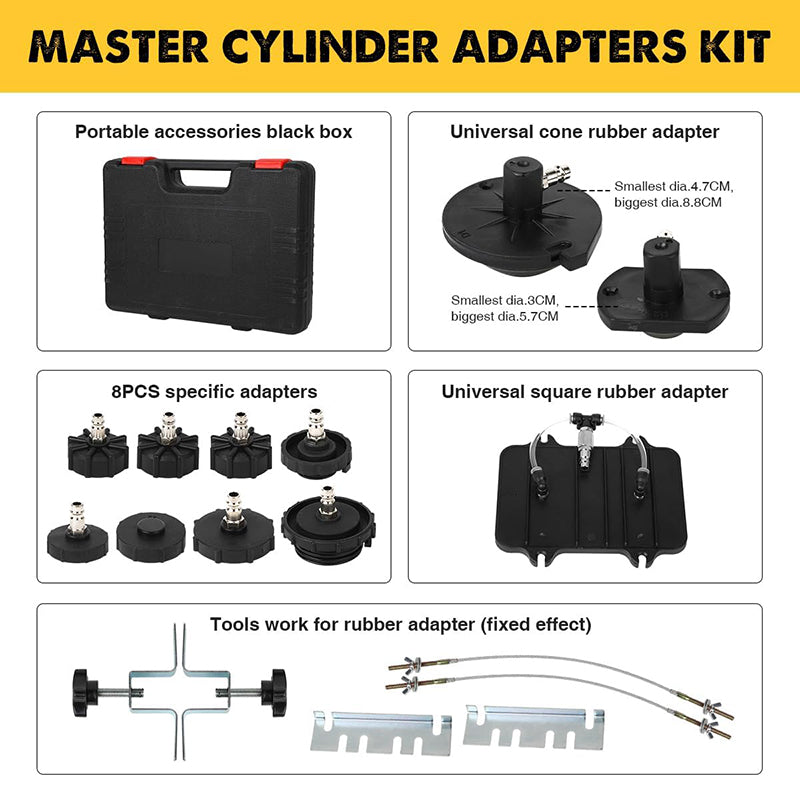 MASTER CYLINDER ADAPTERS KIT

Portable accessories black box

Universal cone rubber adapter

Smallest dia.4.7CM, biggest dia.8.8CM

Smallest dia.3CM, biggest dia.5.7CM

8PCS specific adapters

Universal square rubber adapter

Tools work for rubber adapter (fixed effect)