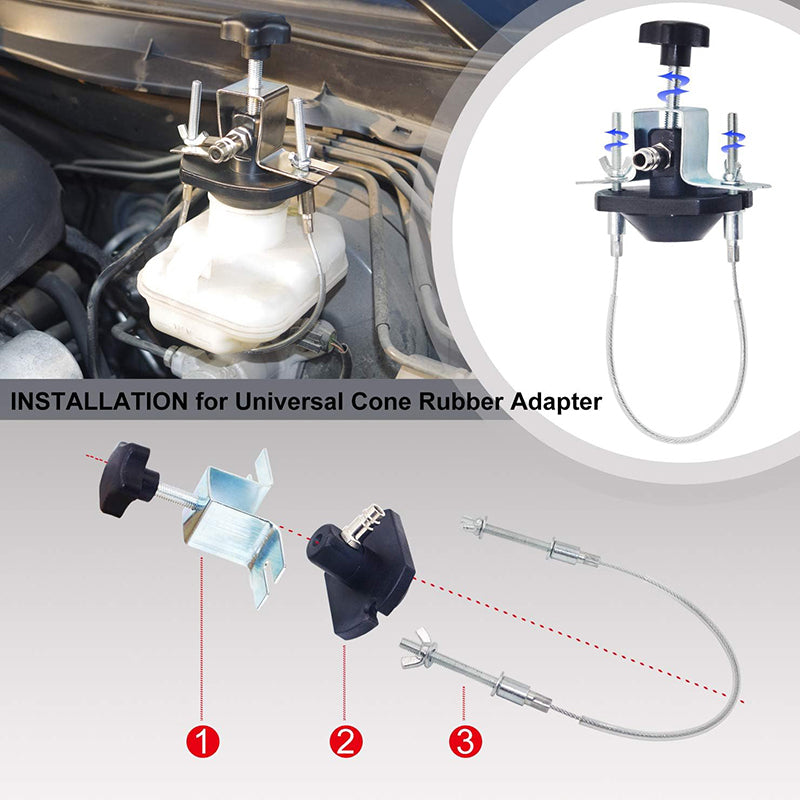 INSTALLATION for Universal Cone Rubber Adapter

1

2

3