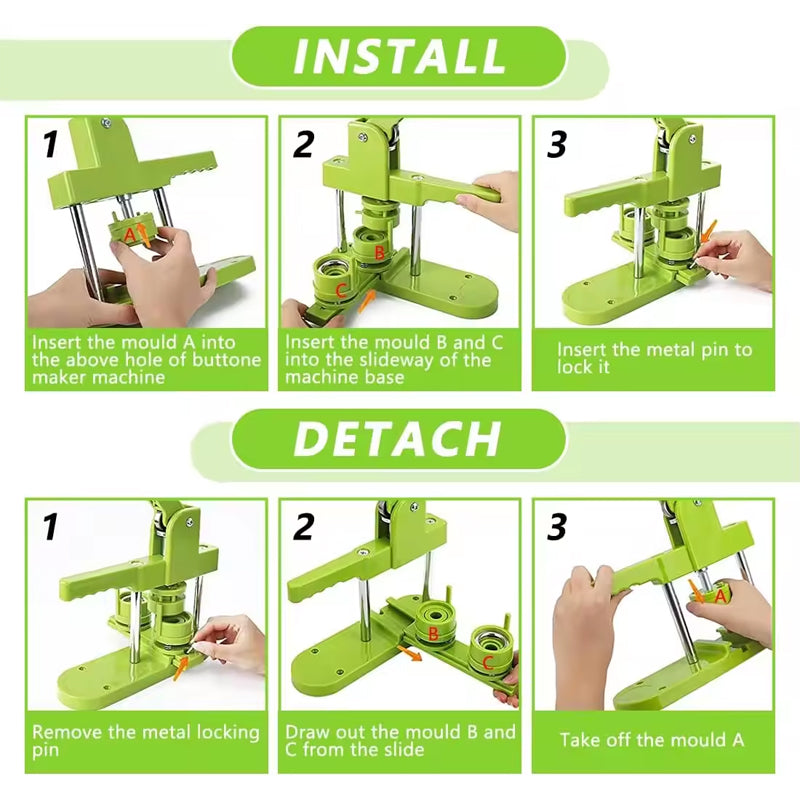 INSTALL

1

A

Insert the mould A into the above hole of buttone maker machine

2

B

C

Insert the mould B and C into the slideway of the machine base

3

Insert the metal pin to lock it

DETACH

1

Remove the metal locking pin

2

B

C

Draw out the mould B and C from the slide

3

A

Take off the mould A