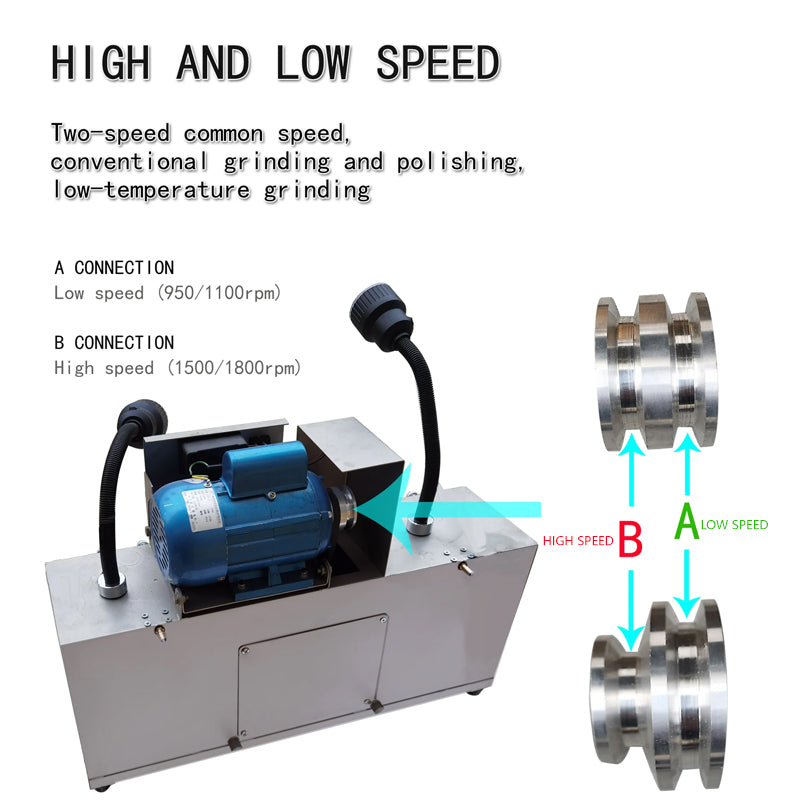 HIGH AND LOW SPEED

Two-speed common speed, conventional grinding and polishing, low-temperature grinding

A CONNECTION
Low speed (950/1100rpm)

B CONNECTION
High speed (1500/1800rpm)

HIGH SPEED B

A LOW SPEED