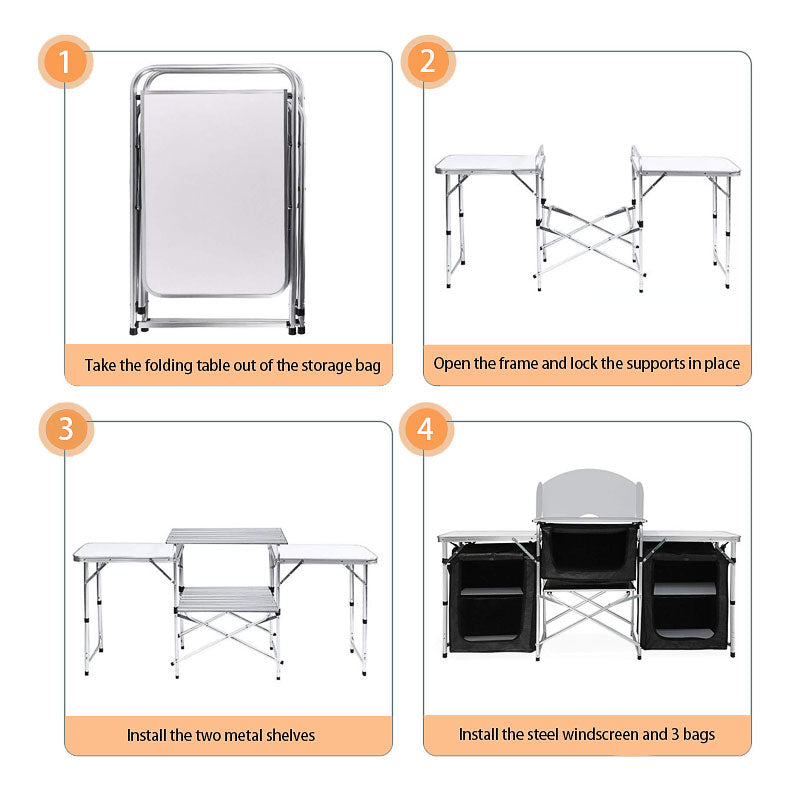 1

Take the folding table out of the storage bag

2

Open the frame and lock the supports in place

3

Install the two metal shelves

4

Install the steel windscreen and 3 bags