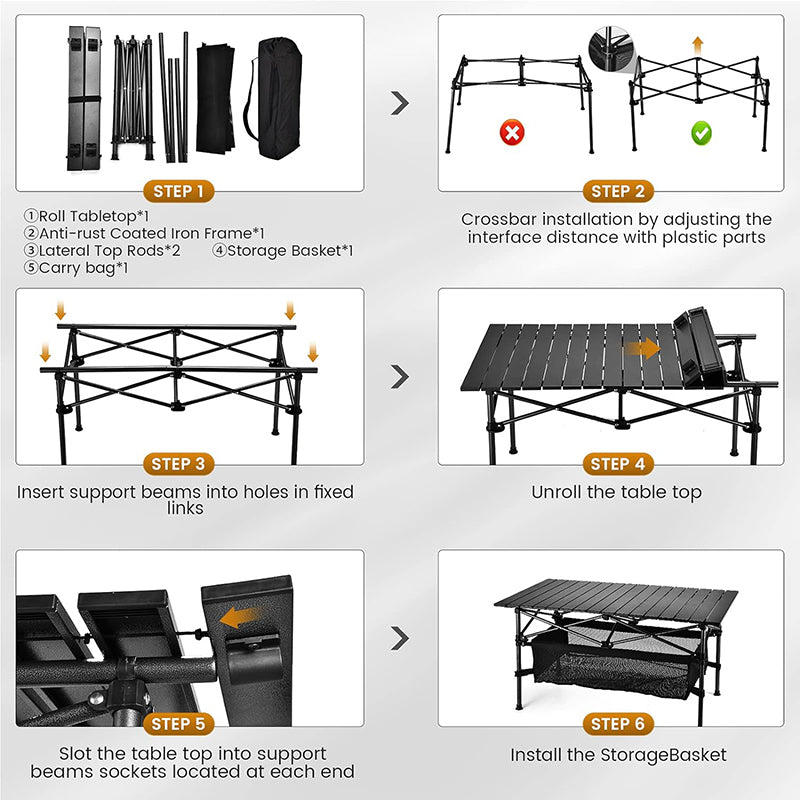 STEP 1

①Roll Tabletop*1
②Anti-rust Coated Iron Frame*1
③Lateral Top Rods*2 ④Storage Basket*1
⑤Carry bag*1

STEP 2

Crossbar installation by adjusting the interface distance with plastic parts

STEP 3

Insert support beams into holes in fixed links

STEP 4

Unroll the table top

STEP 5

Slot the table top into support beams sockets located at each end

STEP 6

Install the StorageBasket