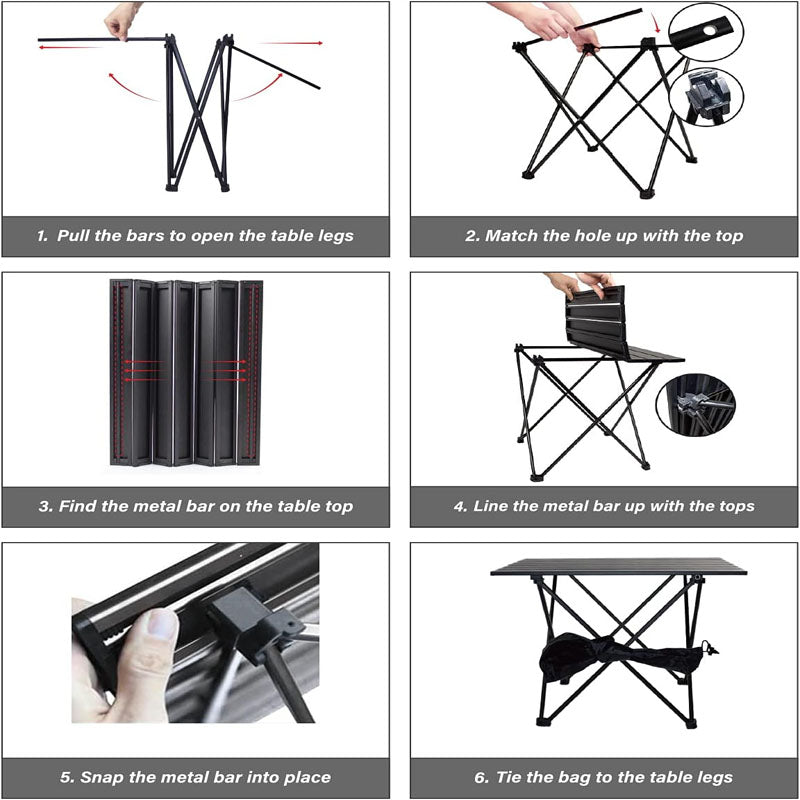 1. Pull the bars to open the table legs

2. Match the hole up with the top

3. Find the metal bar on the table top

4. Line the metal bar up with the tops

5. Snap the metal bar into place

6. Tie the bag to the table legs