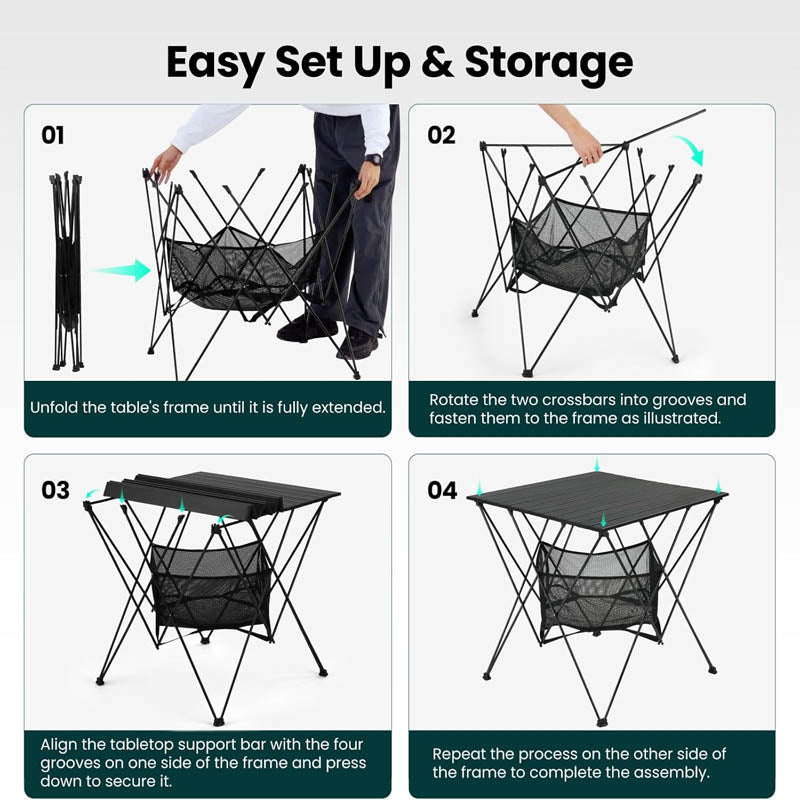 Easy Set Up & Storage

01

Unfold the table's frame until it is fully extended.

02

Rotate the two crossbars into grooves and fasten them to the frame as illustrated.

03

Align the tabletop support bar with the four grooves on one side of the frame and press down to secure it.

04

Repeat the process on the other side of the frame to complete the assembly.