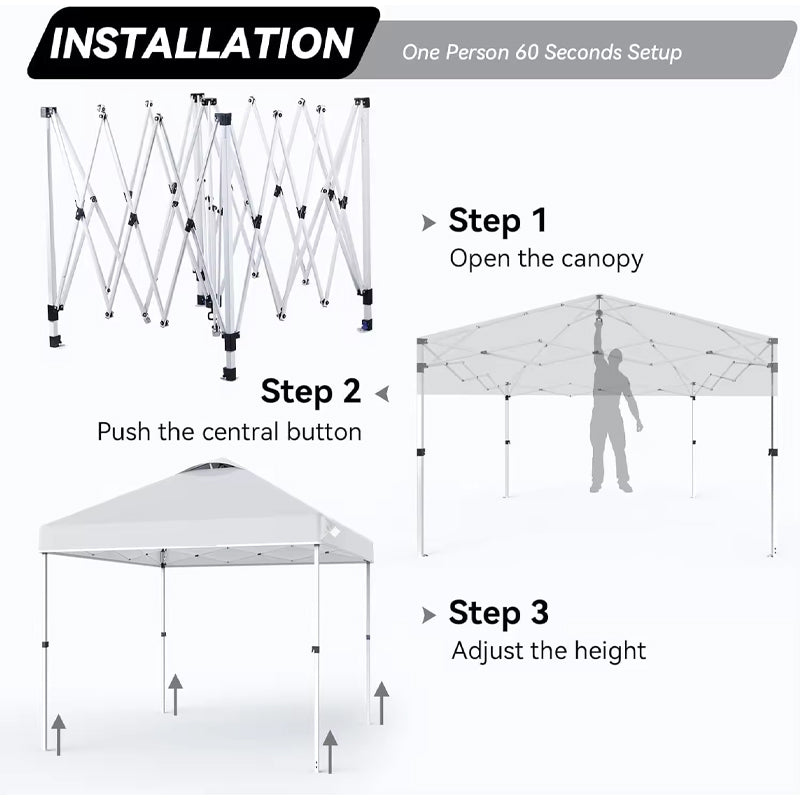 INSTALLATION

One Person 60 Seconds Setup

Step 1
Open the canopy

Step 2
Push the central button

Step 3
Adjust the height