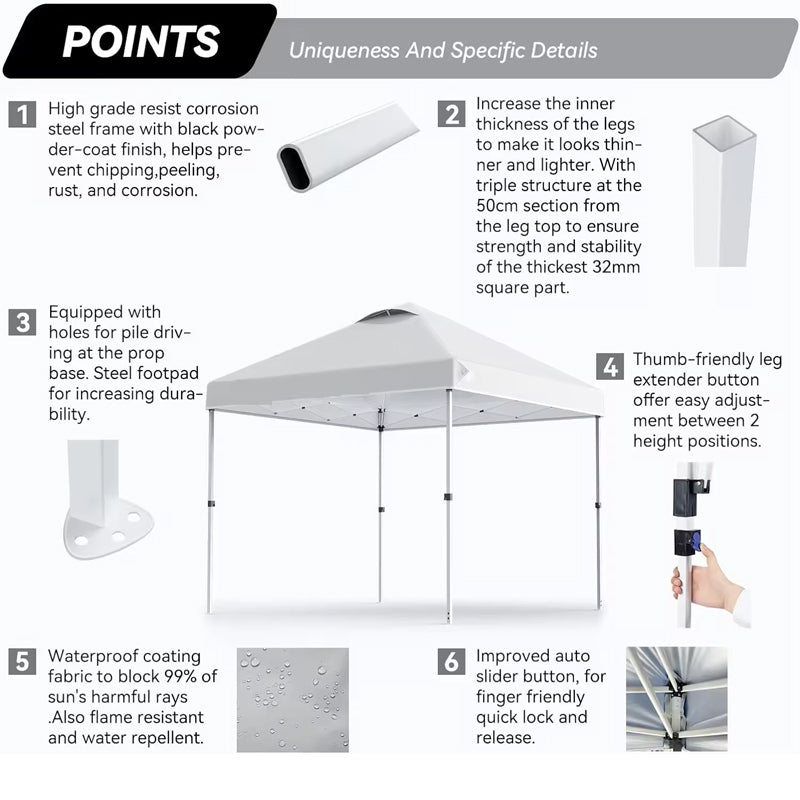 POINTS

Uniqueness And Specific Details

1 High grade resist corrosion steel frame with black powder-coat finish, helps prevent chipping,peeling, rust, and corrosion.

2 Increase the inner thickness of the legs to make it looks thinner and lighter. With triple structure at the 50cm section from the leg top to ensure strength and stability of the thickest 32mm square part.

3 Equipped with holes for pile driving at the prop base. Steel footpad for increasing durability.

4 Thumb-friendly leg extender button offer easy adjustment between 2 height positions.

5 Waterproof coating fabric to block 99% of sun's harmful rays .Also flame resistant and water repellent.

6 Improved auto slider button, for finger friendly quick lock and release.