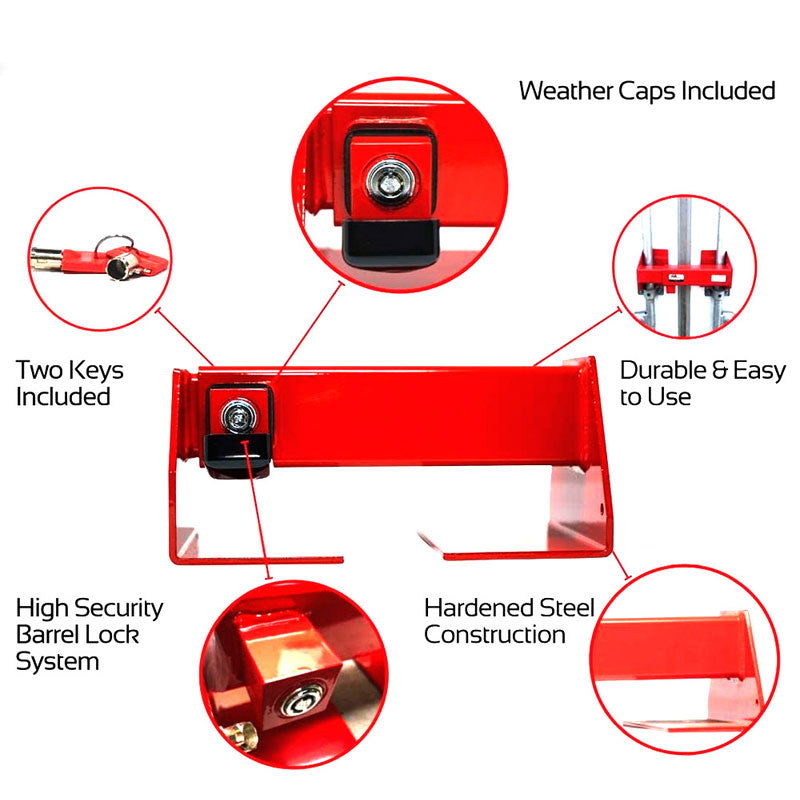 Weather Caps Included

Two Keys Included

Durable & Easy to Use

High Security Barrel Lock System

Hardened Steel Construction