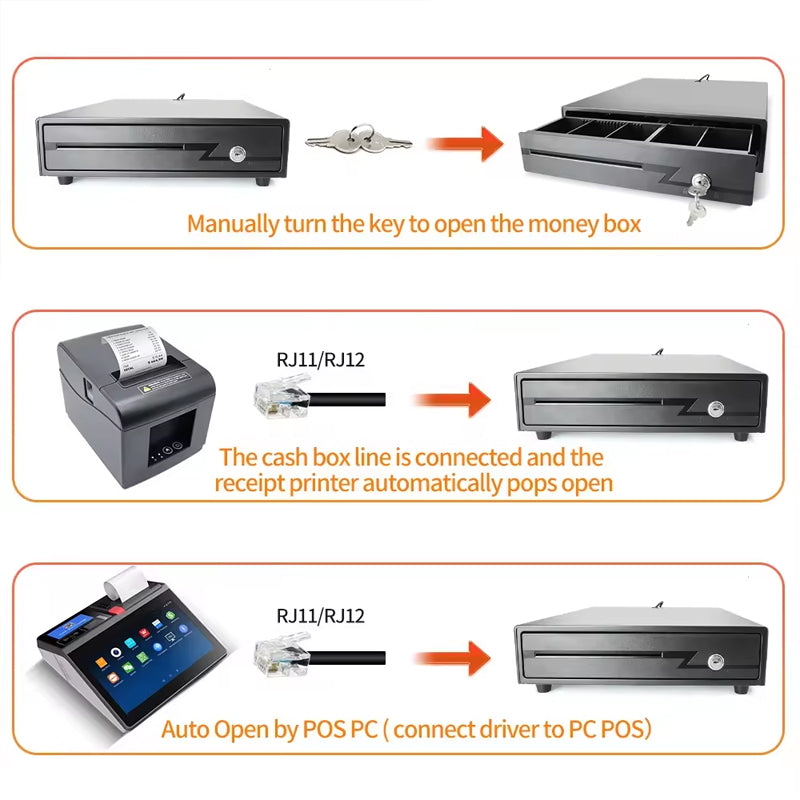 Manually turn the key to open the money box

RJ11/RJ12

The cash box line is connected and the receipt printer automatically pops open

RJ11/RJ12

Auto Open by POS PC ( connect driver to PC POS)