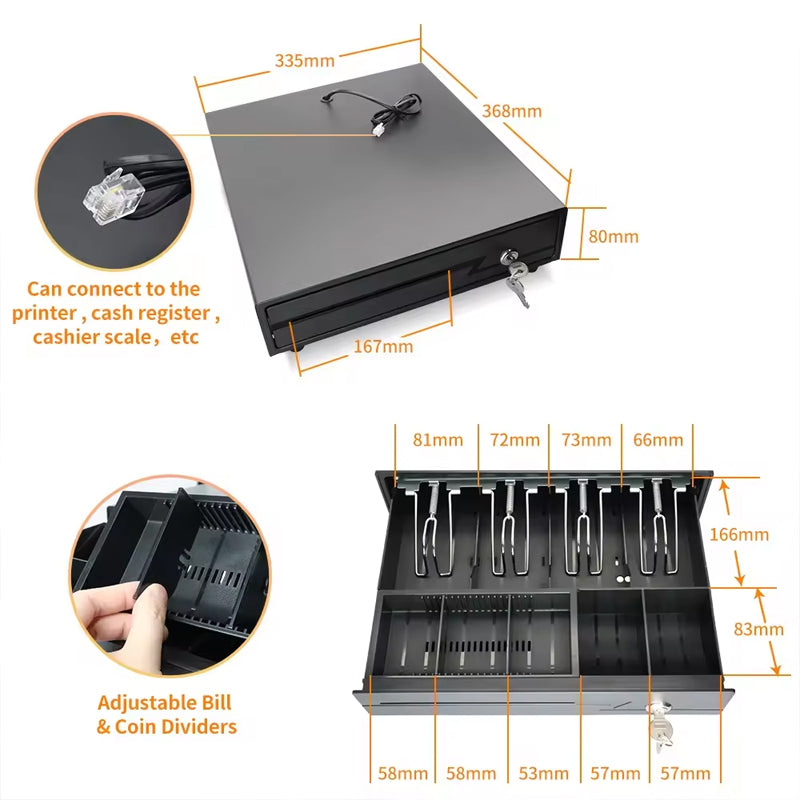 335mm

368mm

80mm

167mm

Can connect to the printer , cash register , cashier scale，etc

81mm 72mm 73mm 66mm

166mm

83mm

Adjustable Bill & Coin Dividers

58mm 58mm 53mm 57mm 57mm