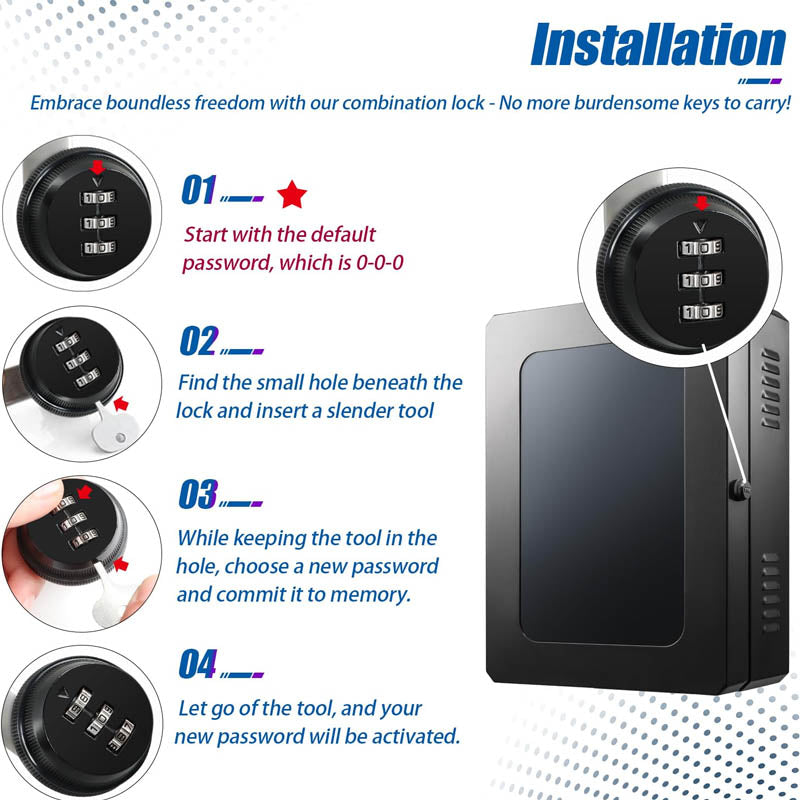 Installation

Embrace boundless freedom with our combination lock - No more burdensome keys to carry!

01

Start with the default password, which is 0-0-0

02

Find the small hole beneath the lock and insert a slender tool

03

While keeping the tool in the hole, choose a new password and commit it to memory.

04

Let go of the tool, and your new password will be activated.