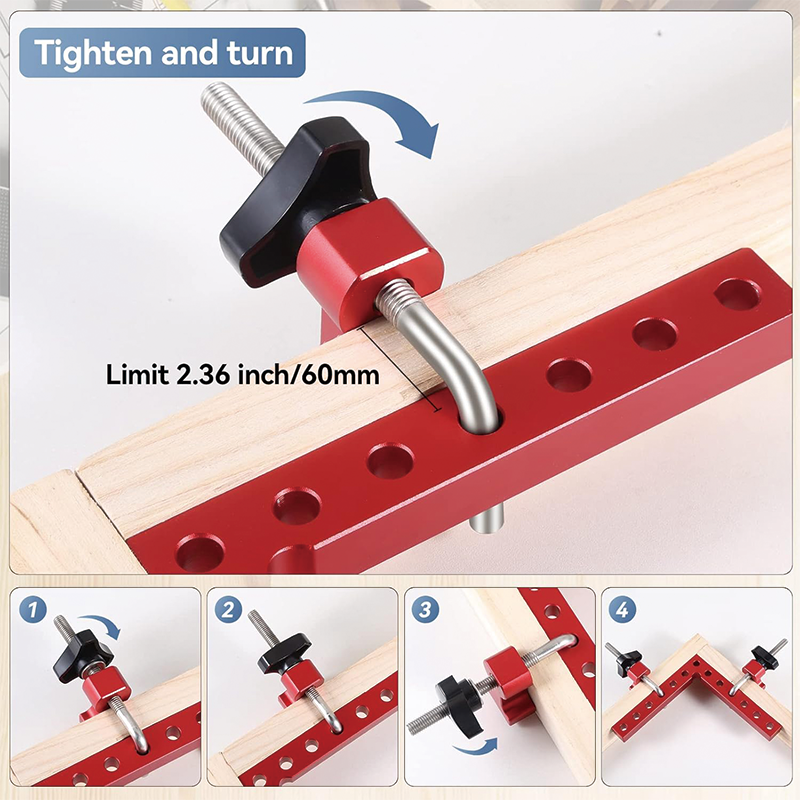 Tighten and turn

Limit 2.36 inch/60mm

1

2

3

4