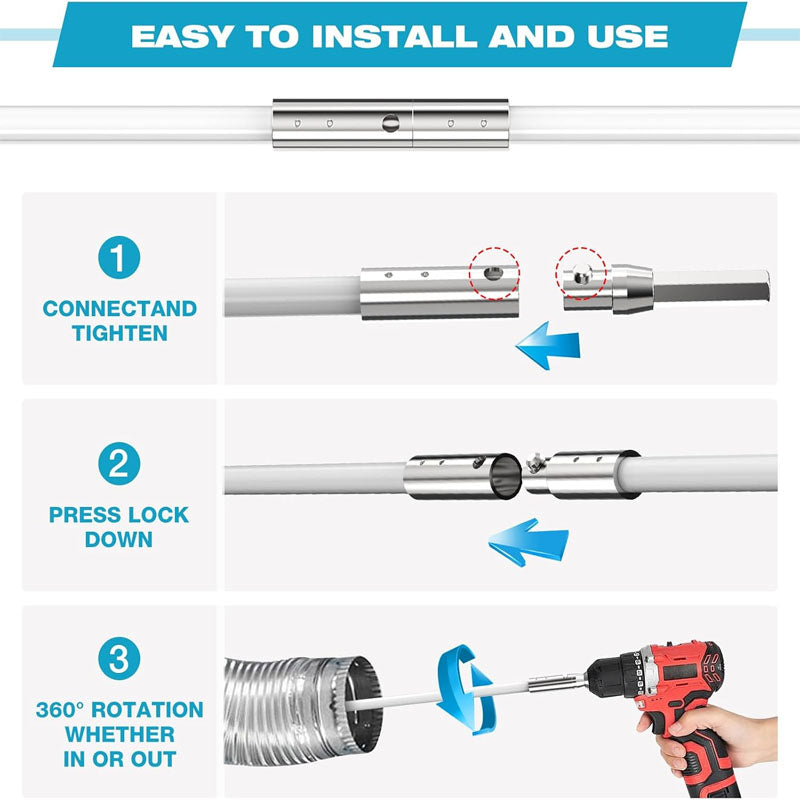 EASY TO INSTALL AND USE

1

CONNECTAND TIGHTEN

2

PRESS LOCK DOWN

3

360° ROTATION WHETHER IN OR OUT