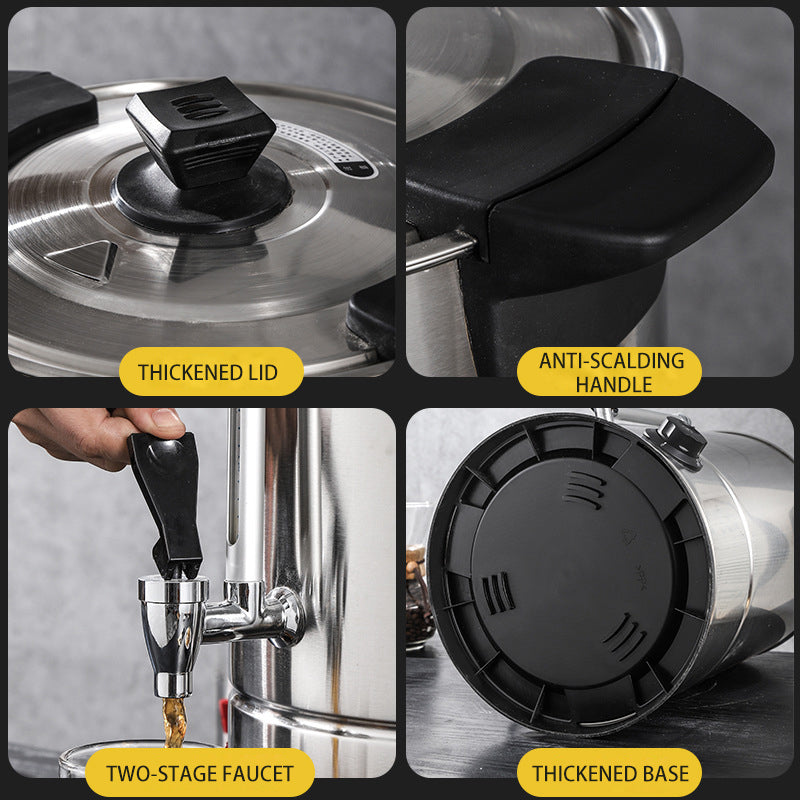 THICKENED LID

ANTI-SCALDING HANDLE

TWO-STAGE FAUCET

THICKENED BASE