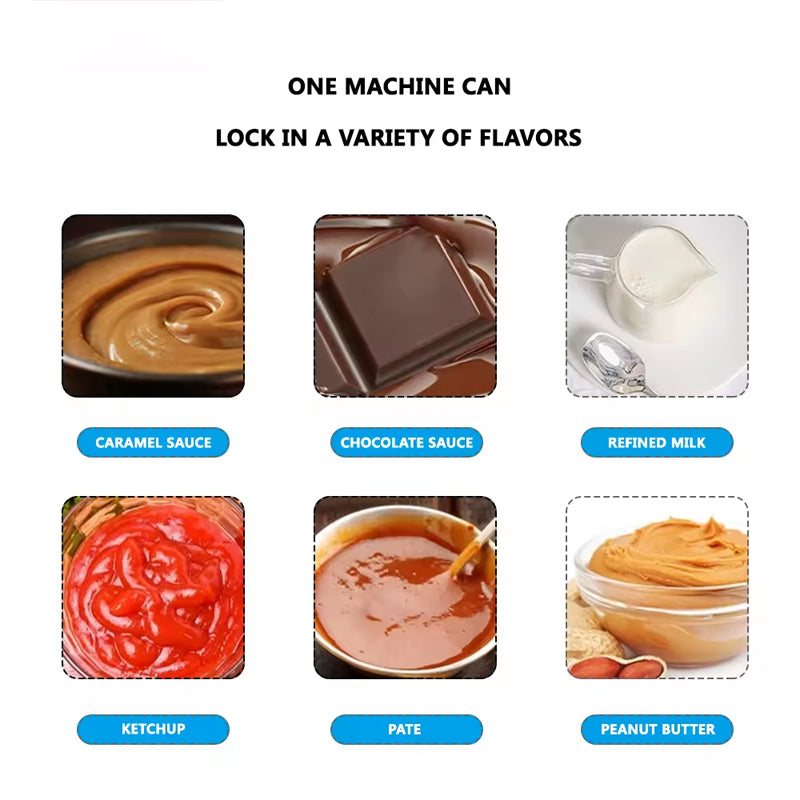 ONE MACHINE CAN

LOCK IN A VARIETY OF FLAVORS

CARAMEL SAUCE

CHOCOLATE SAUCE

REFINED MILK

KETCHUP

PATE

PEANUT BUTTER