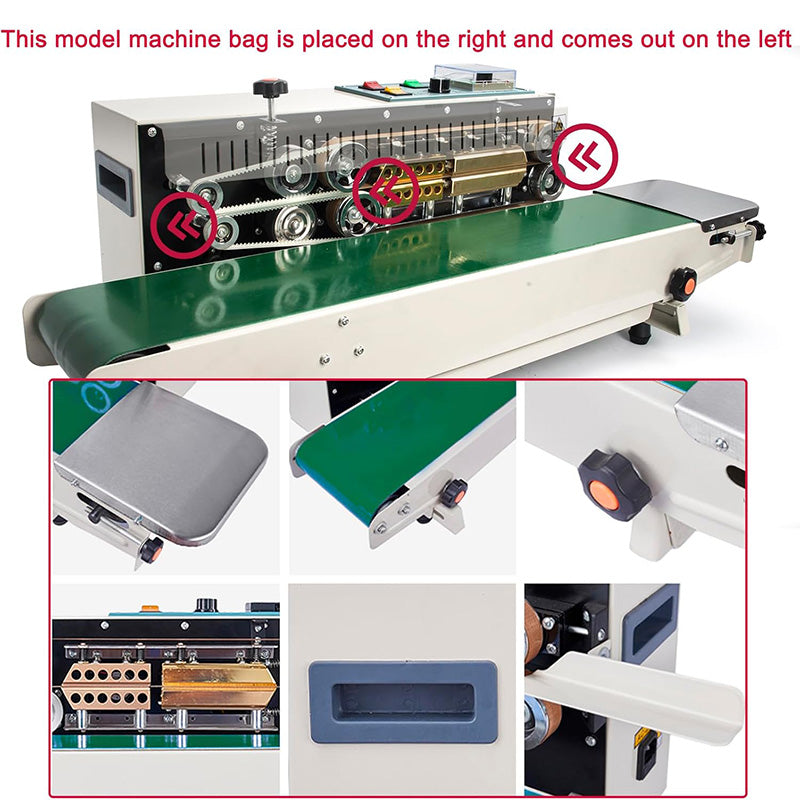 This model machine bag is placed on the right and comes out on the left