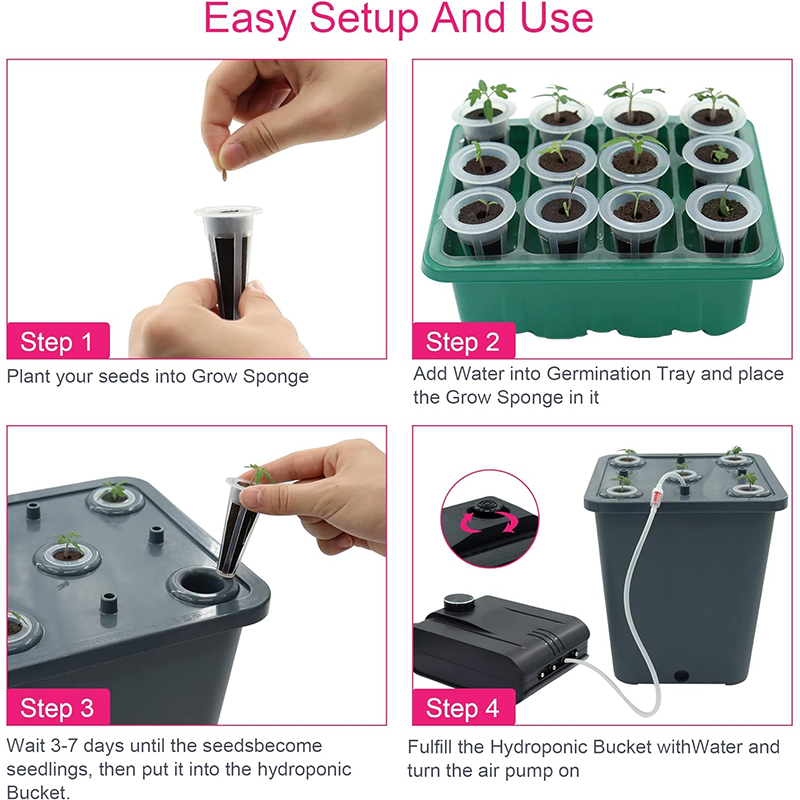 Easy Setup And Use

Step 1

Plant your seeds into Grow Sponge

Step 2

Add Water into Germination Tray and place the Grow Sponge in it

Step 3

Wait 3-7 days until the seedsbecome seedlings, then put it into the hydroponic Bucket.

Step 4

Fulfill the Hydroponic Bucket withWater and turn the air pump on