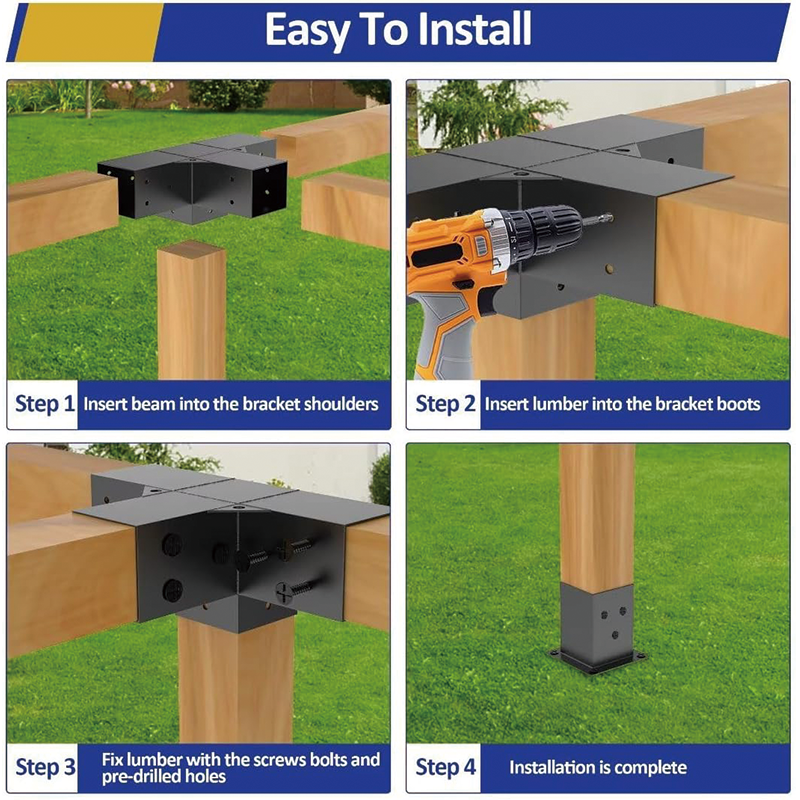 Easy To Install

Step 1 Insert beam into the bracket shoulders

Step 2 Insert lumber into the bracket boots

Step 3 Fix lumber with the screws bolts and pre-drilled holes

Step 4 Installation is complete