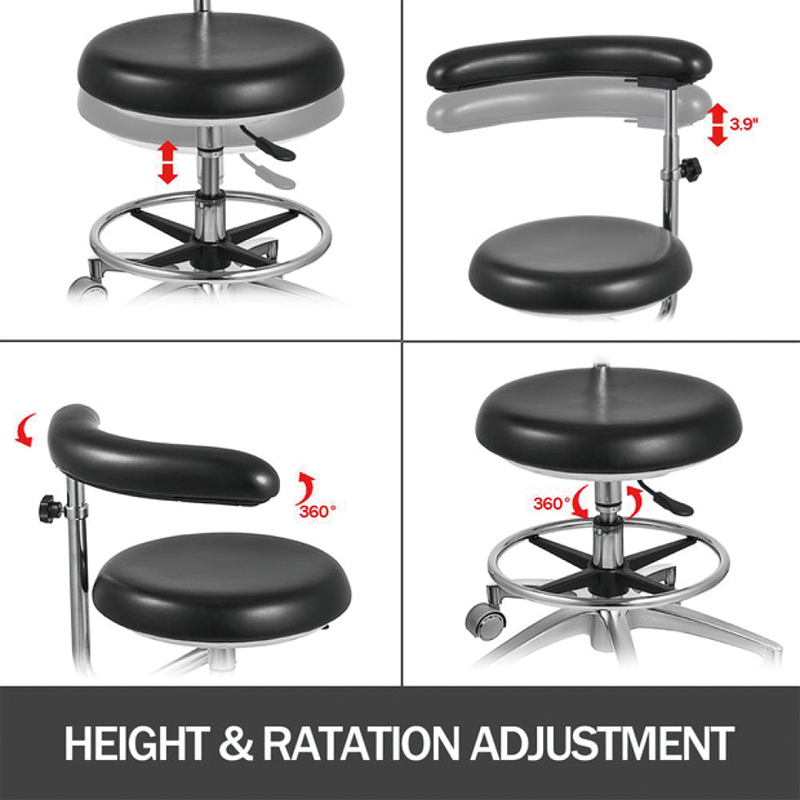 3.9"

360°

360°

HEIGHT & RATATION ADJUSTMENT