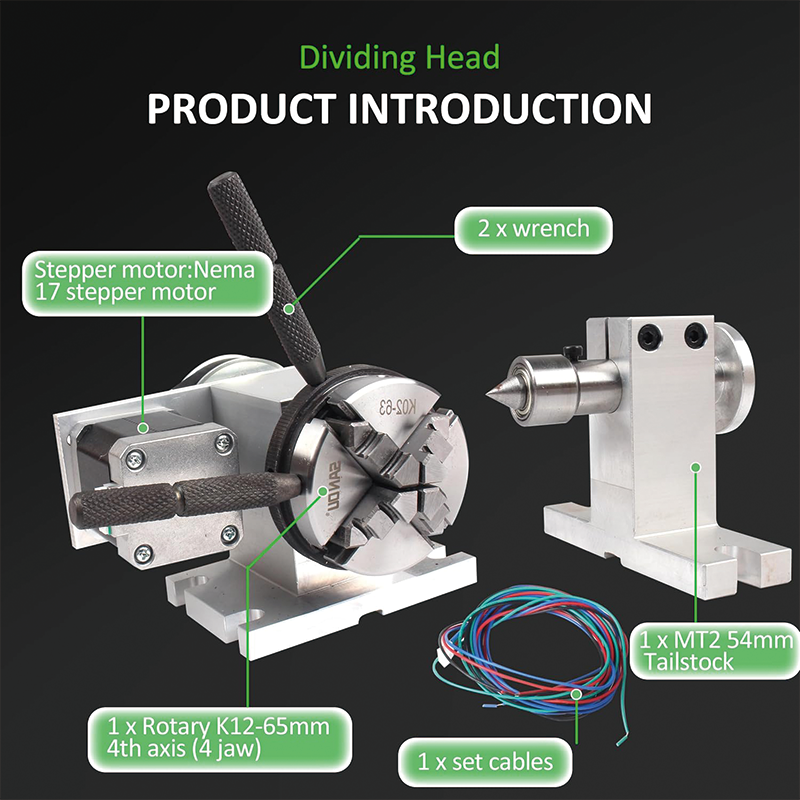 Dividing Head
PRODUCT INTRODUCTION

2 x wrench

Stepper motor:Nema 17 stepper motor

K02-63

SANOU

1 x MT2 54mm Tailstock

1 x Rotary K12-65mm 4th axis (4 jaw)

1 x set cables