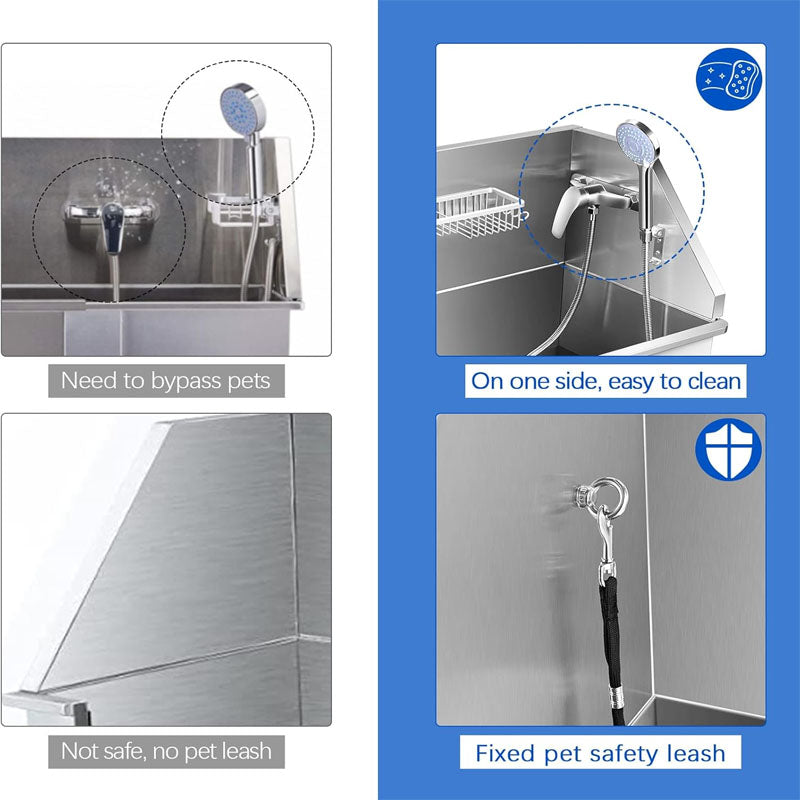 Need to bypass pets

Not safe, no pet leash

On one side, easy to clean

Fixed pet safety leash