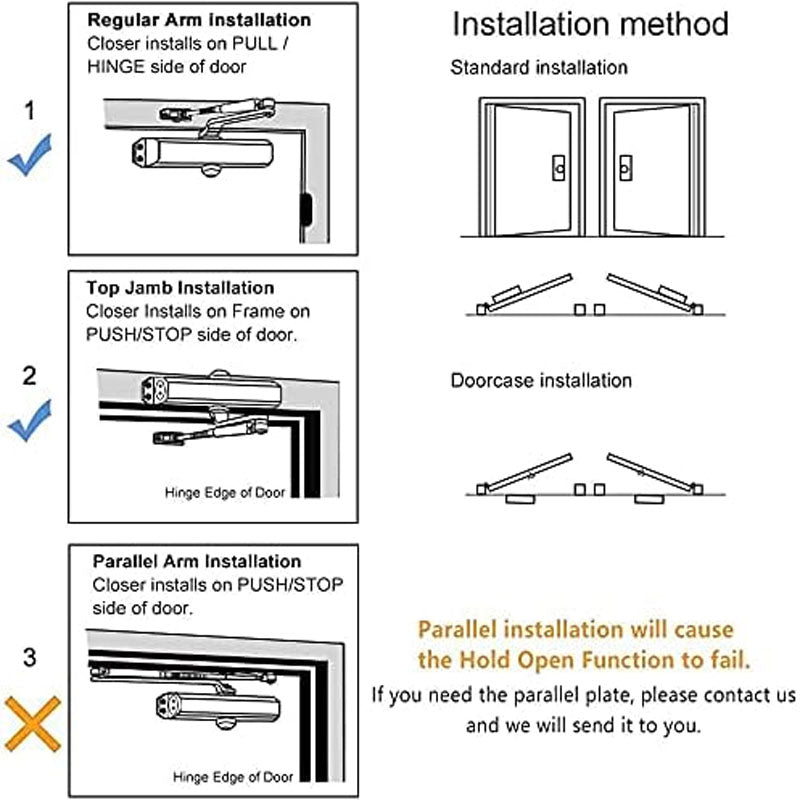 1

Regular Arm installation
Closer installs on PULL / HINGE side of door

2

Top Jamb Installation
Closer Installs on Frame on PUSH/STOP side of door.

Hinge Edge of Door

3

Parallel Arm Installation
Closer installs on PUSH/STOP side of door.

Hinge Edge of Door

Installation method

Standard installation

Doorcase installation

Parallel installation will cause the Hold Open Function to fail.

If you need the parallel plate, please contact us and we will send it to you.