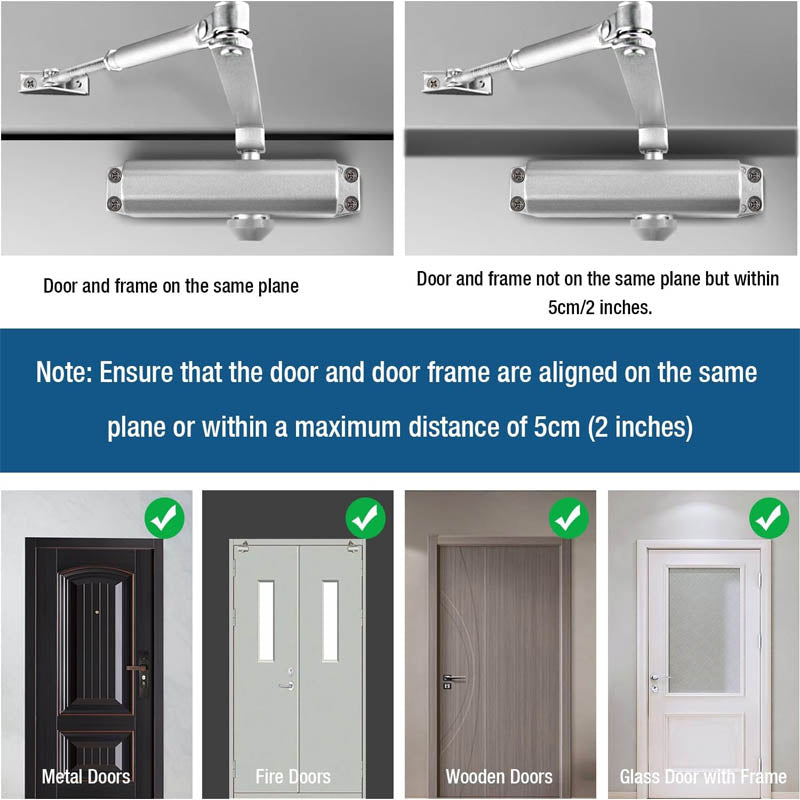 Door and frame on the same plane

Door and frame not on the same plane but within 5cm/2 inches.

Note: Ensure that the door and door frame are aligned on the same plane or within a maximum distance of 5cm (2 inches)

Metal Doors

Fire Doors

Wooden Doors

Glass Door with Frame