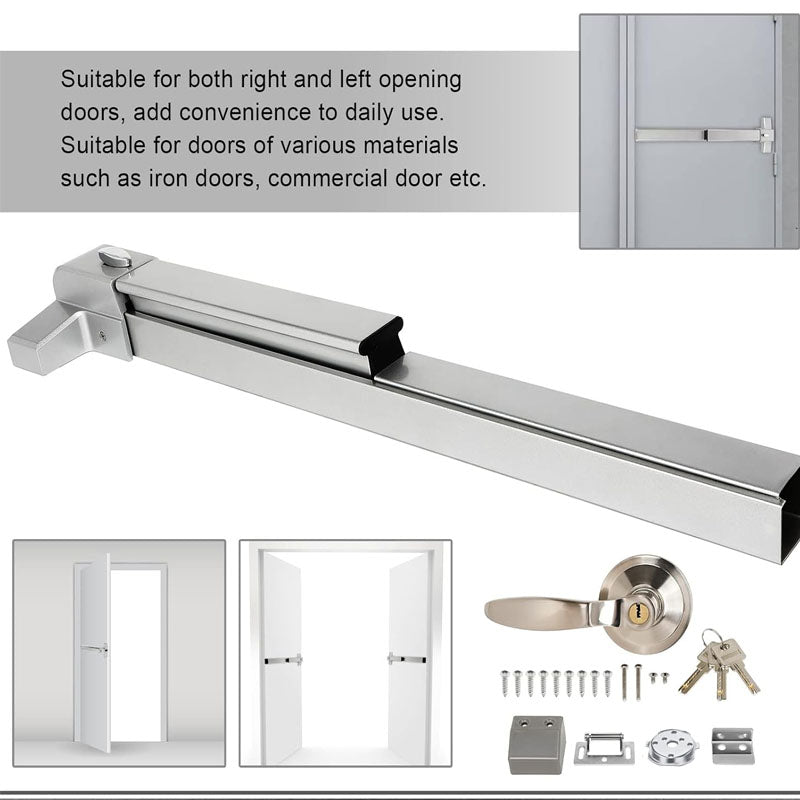 Suitable for both right and left opening doors, add convenience to daily use. Suitable for doors of various materials such as iron doors, commercial door etc.