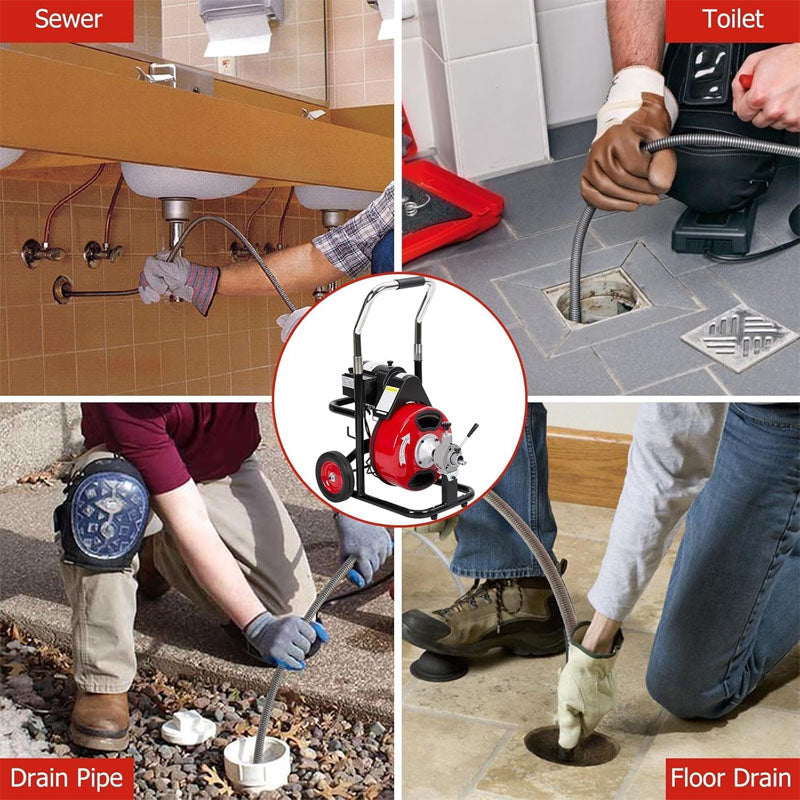 Sewer

Toilet

Drain Pipe

Floor Drain