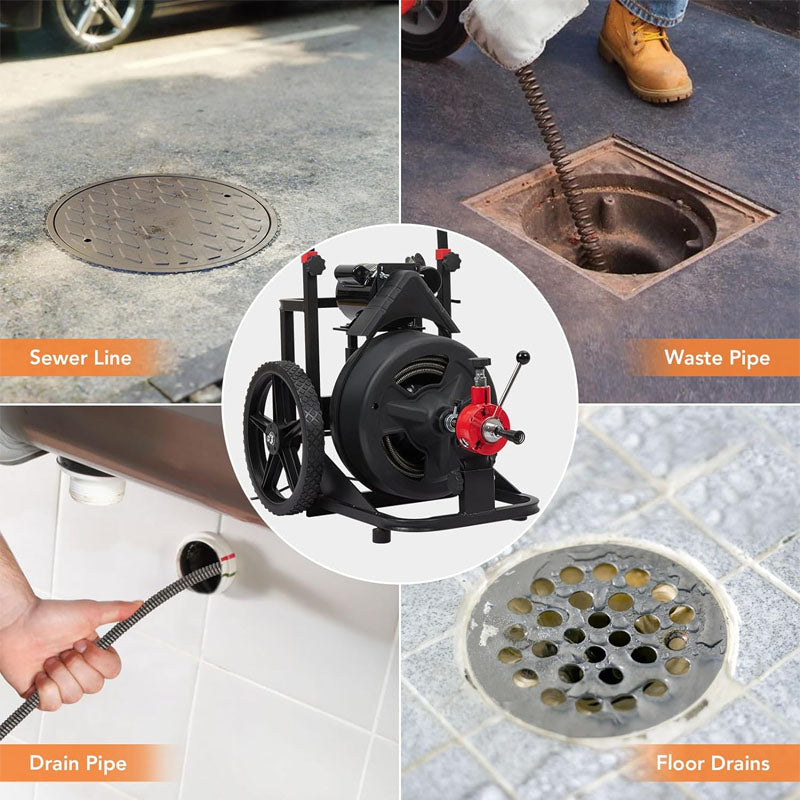 Sewer Line

Waste Pipe

Drain Pipe

Floor Drains