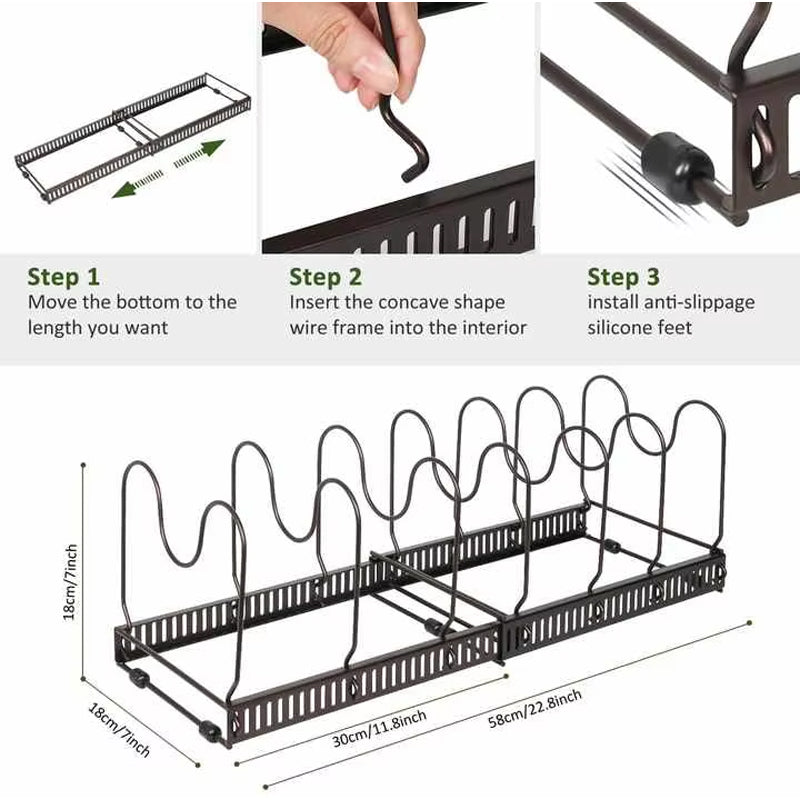 Step 1
Move the bottom to the length you want

Step 2
Insert the concave shape wire frame into the interior

Step 3
install anti-slippage silicone feet

18cm/7inch

18cm/7inch

30cm/11.8inch

58cm/22.8inch