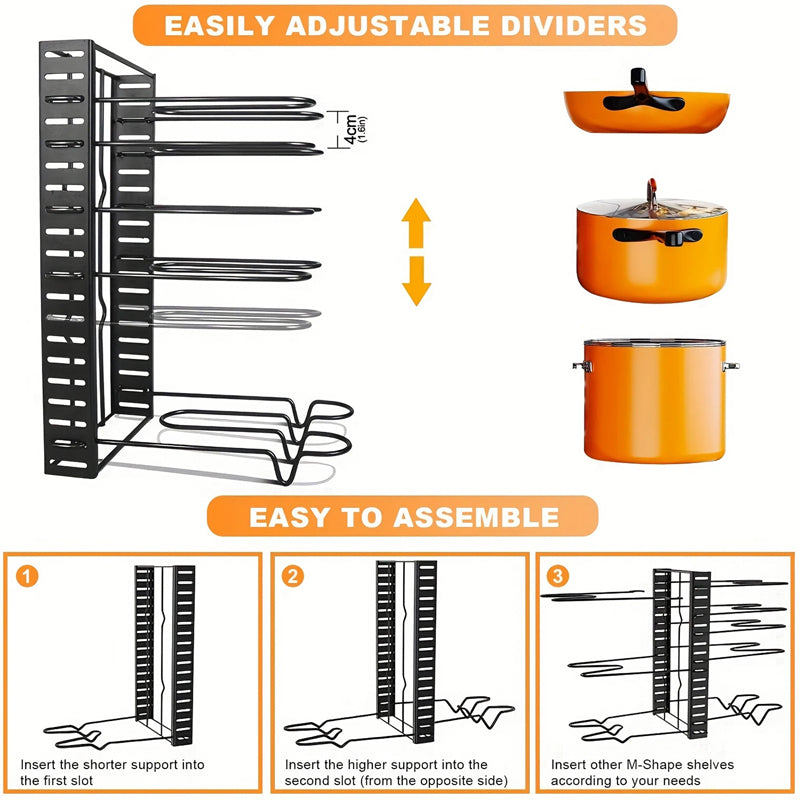 EASILY ADJUSTABLE DIVIDERS

4cm
(1.6in)

EASY TO ASSEMBLE

1
Insert the shorter support into the first slot

2
Insert the higher support into the second slot (from the opposite side)

3
Insert other M-Shape shelves according to your needs