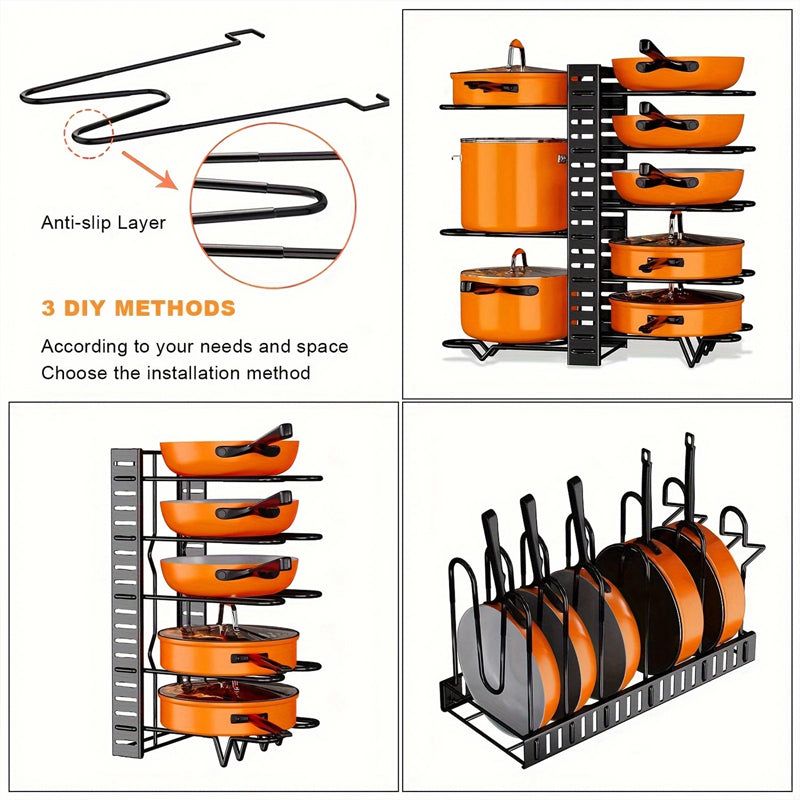 Anti-slip Layer

3 DIY METHODS

According to your needs and space
Choose the installation method