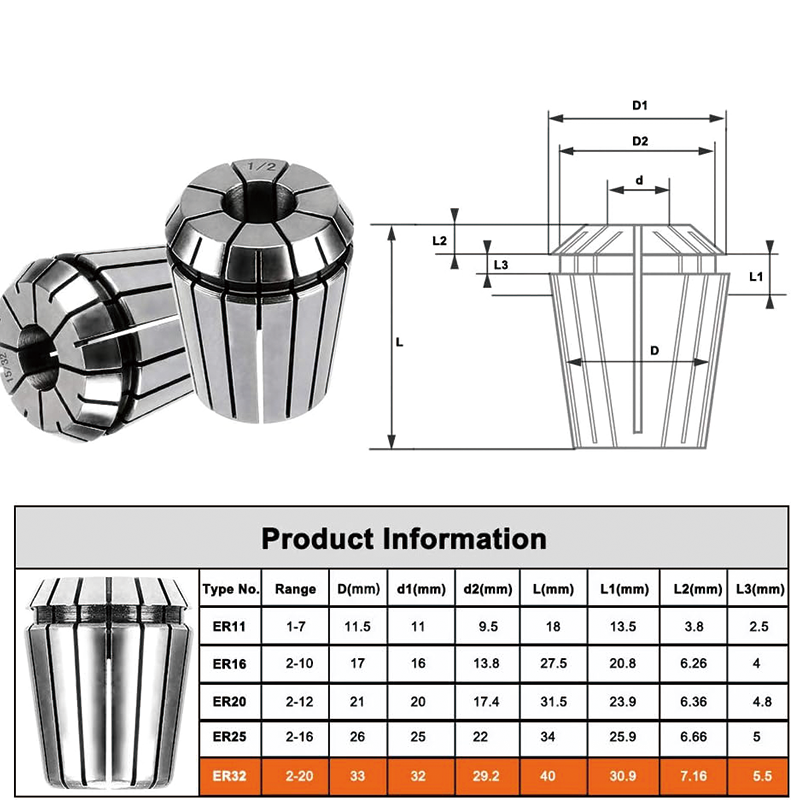 1/2

15/32

D1

D2

d

L2

L3

L1

L

D

Product Information

| Type No. | Range | D(mm) | d1(mm) | d2(mm) | L(mm) | L1(mm) | L2(mm) | L3(mm) |
|---|---|---|---|---|---|---|---|---|
| ER11 | 1-7 | 11.5 | 11 | 9.5 | 18 | 13.5 | 3.8 | 2.5 |
| ER16 | 2-10 | 17 | 16 | 13.8 | 27.5 | 20.8 | 6.26 | 4 |
| ER20 | 2-12 | 21 | 20 | 17.4 | 31.5 | 23.9 | 6.36 | 4.8 |
| ER25 | 2-16 | 26 | 25 | 22 | 34 | 25.9 | 6.66 | 5 |
| ER32 | 2-20 | 33 | 32 | 29.2 | 40 | 30.9 | 7.16 | 5.5 |