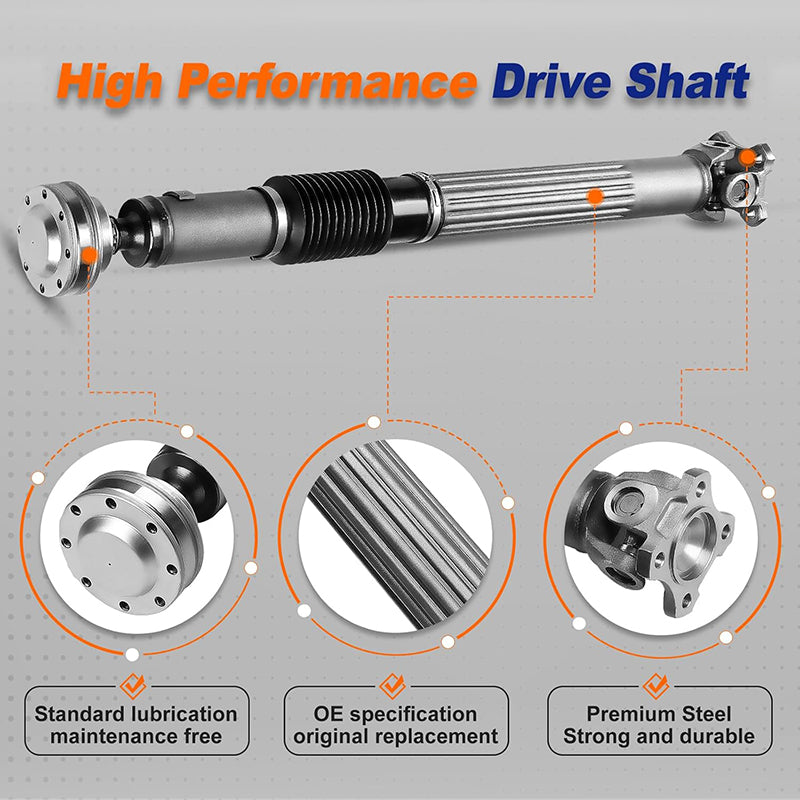 High Performance Drive Shaft

Standard lubrication maintenance free

OE specification original replacement

Premium Steel Strong and durable