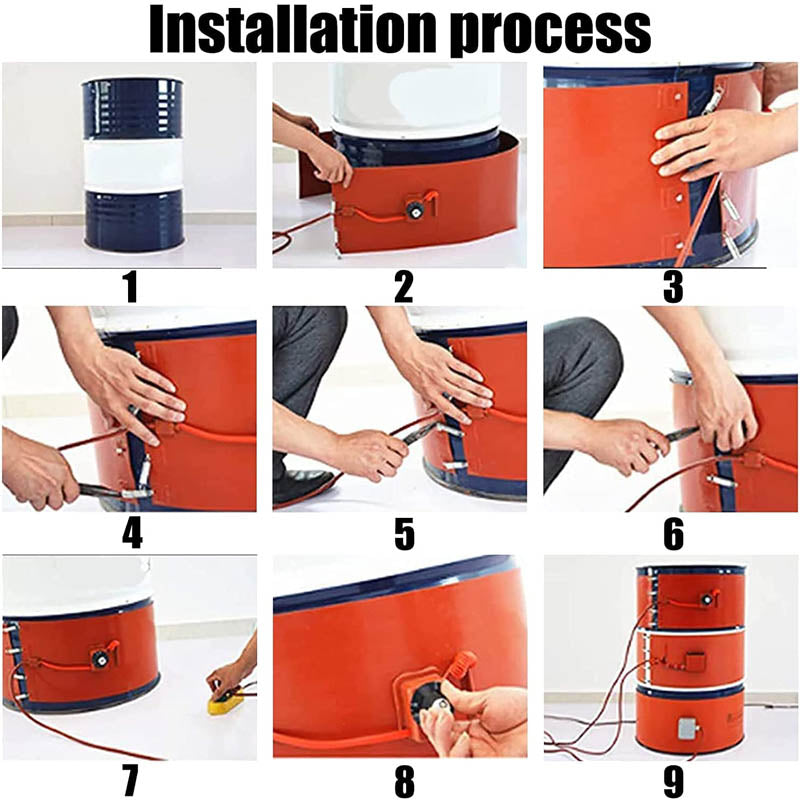 Installation process

1

2

3

4

5

6

7

8

9