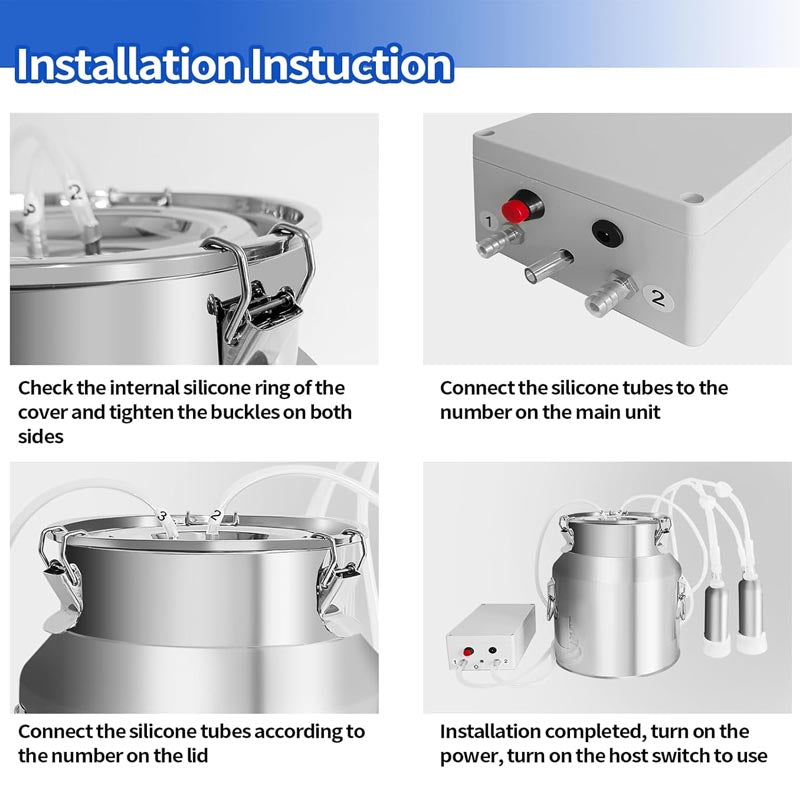 Installation Instuction

3 2

Check the internal silicone ring of the cover and tighten the buckles on both sides

1 2

Connect the silicone tubes to the number on the main unit

3 2

Connect the silicone tubes according to the number on the lid

1 2

Installation completed, turn on the power, turn on the host switch to use