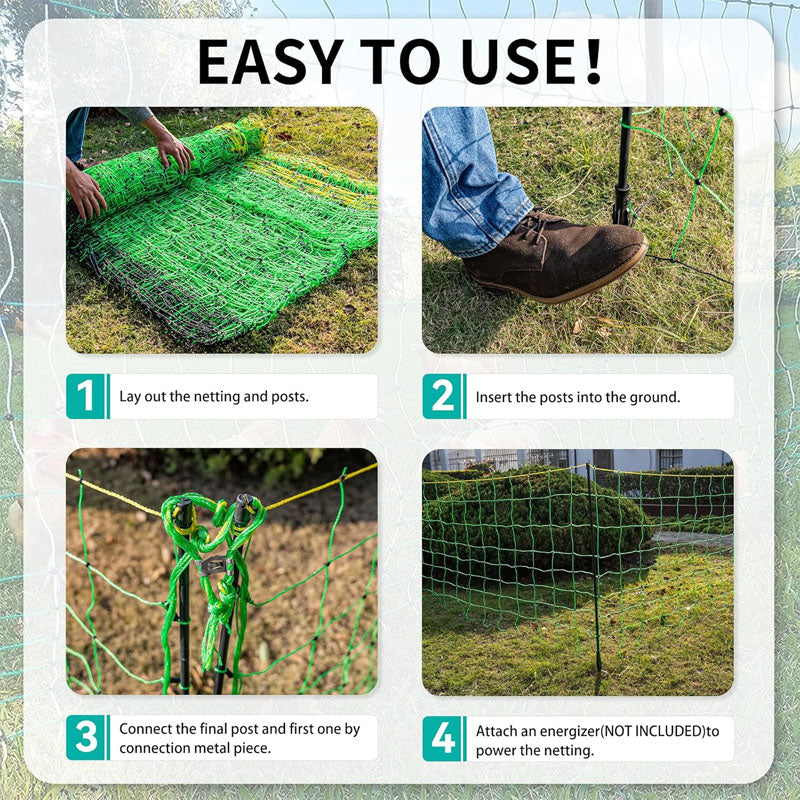 EASY TO USE!

1 Lay out the netting and posts.

2 Insert the posts into the ground.

3 Connect the final post and first one by connection metal piece.

4 Attach an energizer(NOT INCLUDED)to power the netting.