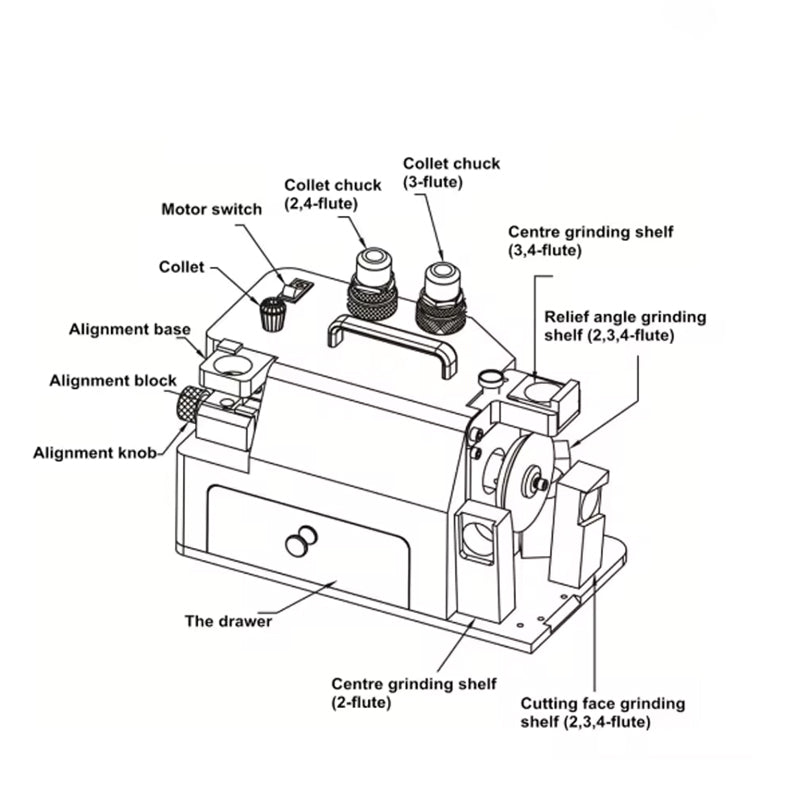 Collet chuck
(3-flute)

Collet chuck
(2,4-flute)

Motor switch

Centre grinding shelf
(3,4-flute)

Collet

Relief angle grinding
shelf (2,3,4-flute)

Alignment base

Alignment block

Alignment knob

The drawer

Centre grinding shelf
(2-flute)

Cutting face grinding
shelf (2,3,4-flute)