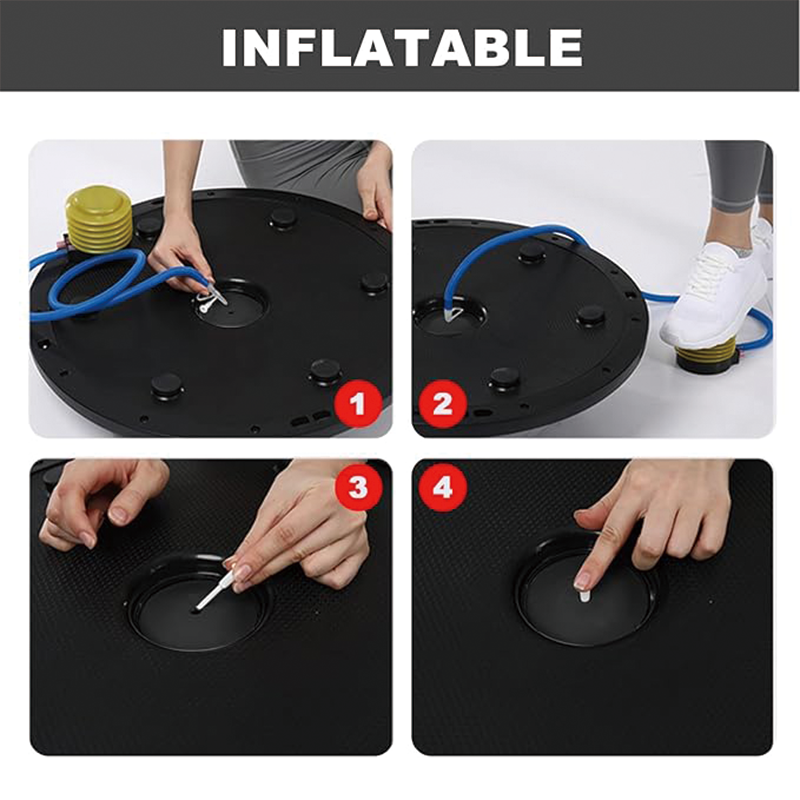 INFLATABLE

1

2

3

4