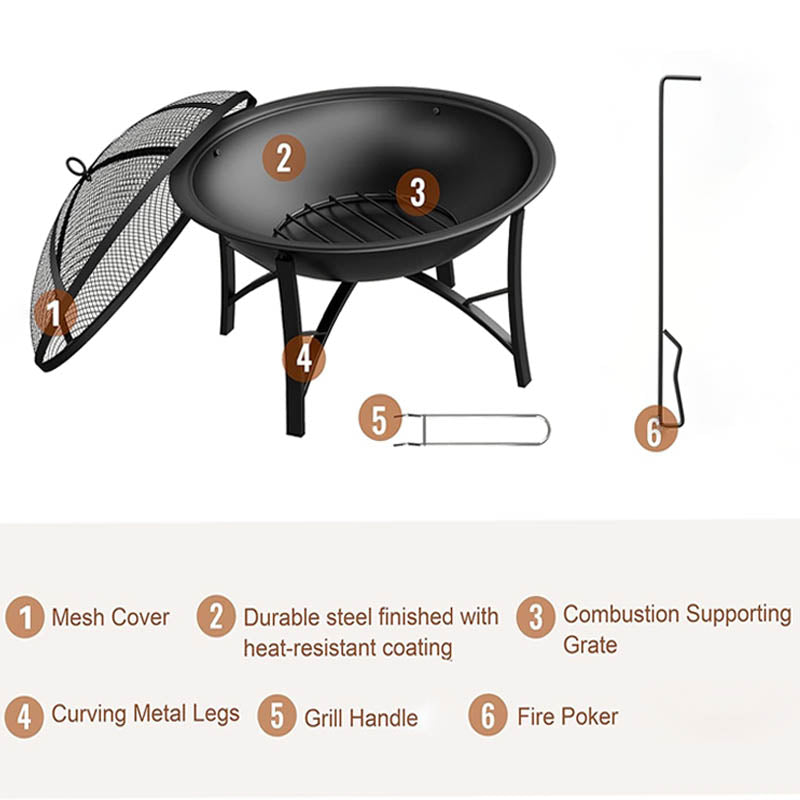 2

3

1

4

5

6

1 Mesh Cover

2 Durable steel finished with heat-resistant coating

3 Combustion Supporting Grate

4 Curving Metal Legs

5 Grill Handle

6 Fire Poker