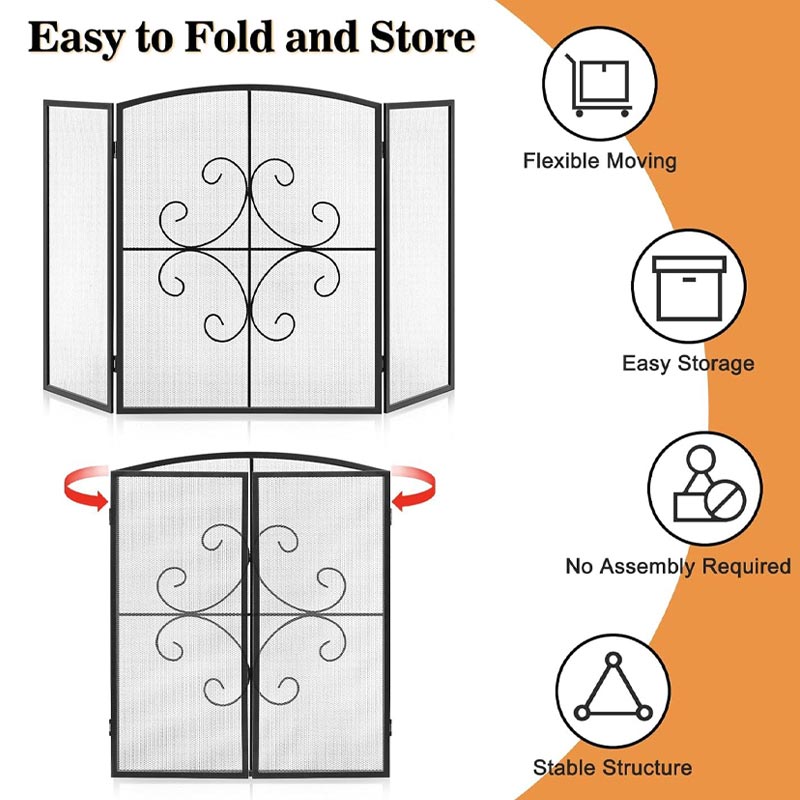 Easy to Fold and Store

Flexible Moving

Easy Storage

No Assembly Required

Stable Structure