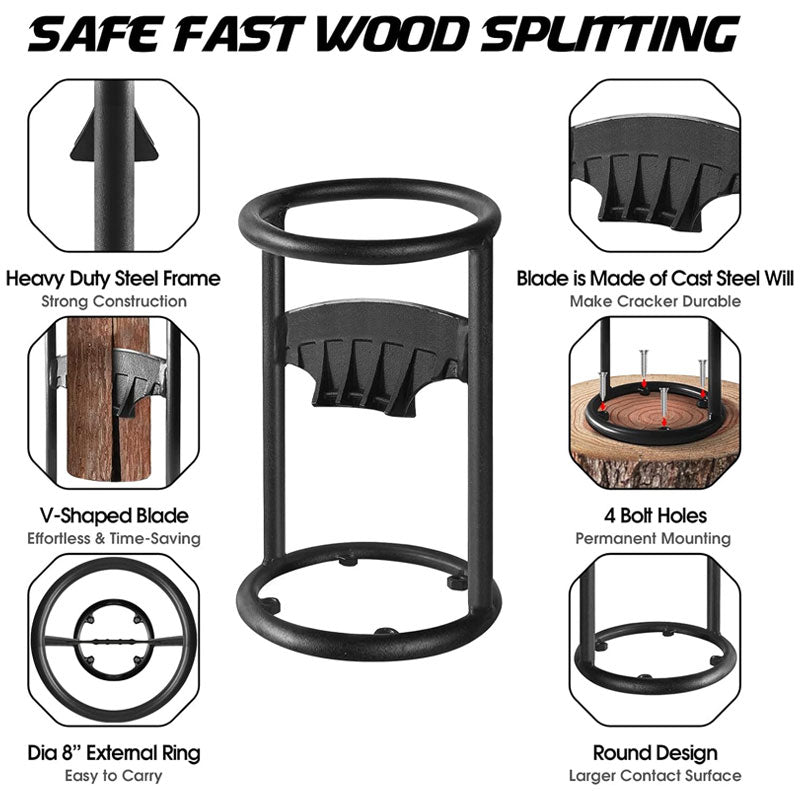 SAFE FAST WOOD SPLITTING

Heavy Duty Steel Frame
Strong Construction

V-Shaped Blade
Effortless & Time-Saving

Dia 8" External Ring
Easy to Carry

Blade is Made of Cast Steel Will
Make Cracker Durable

4 Bolt Holes
Permanent Mounting

Round Design
Larger Contact Surface