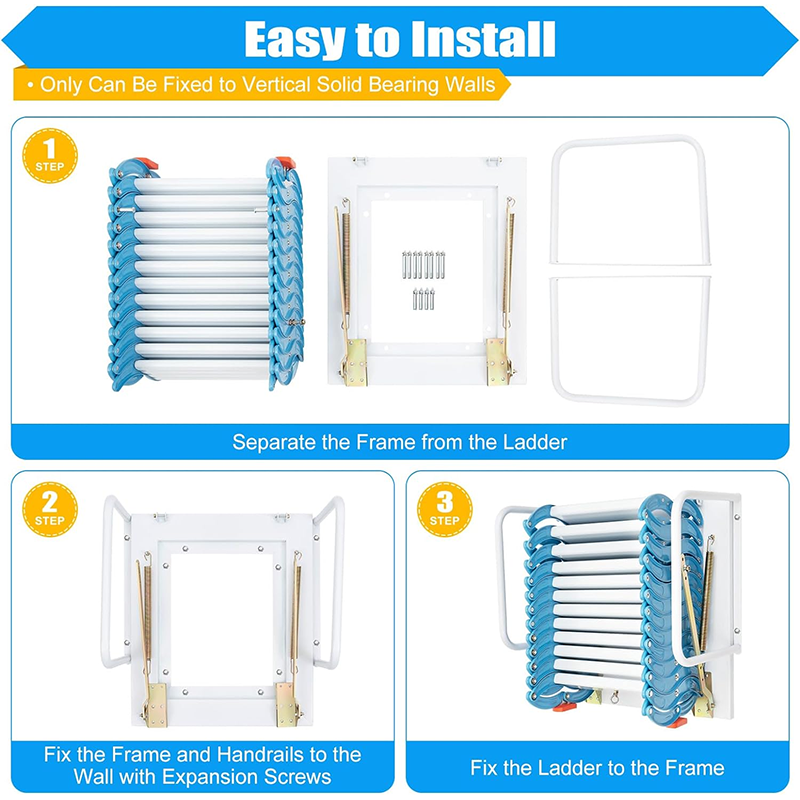 Easy to Install

• Only Can Be Fixed to Vertical Solid Bearing Walls

1 STEP

Separate the Frame from the Ladder

2 STEP

Fix the Frame and Handrails to the Wall with Expansion Screws

3 STEP

Fix the Ladder to the Frame