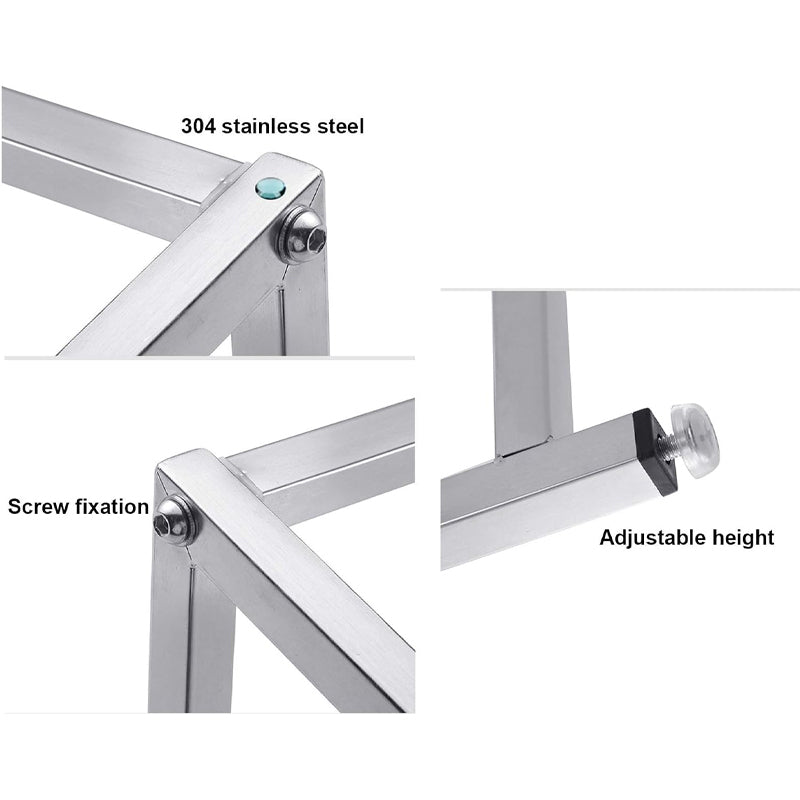 304 stainless steel

Screw fixation

Adjustable height