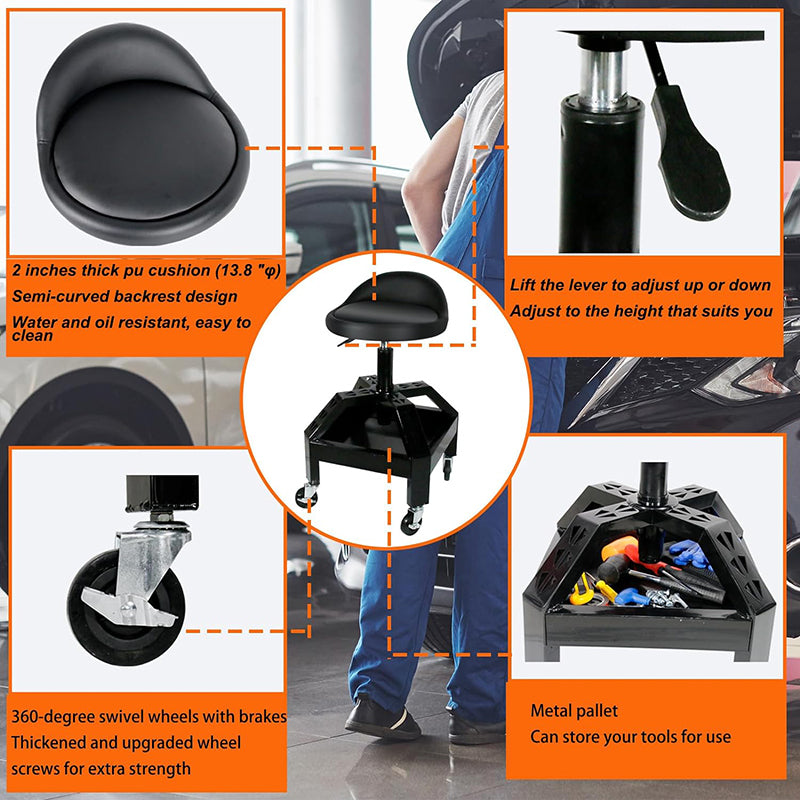 2 inches thick pu cushion (13.8 "φ)
Semi-curved backrest design
Water and oil resistant, easy to clean

Lift the lever to adjust up or down
Adjust to the height that suits you

360-degree swivel wheels with brakes
Thickened and upgraded wheel screws for extra strength

Metal pallet
Can store your tools for use