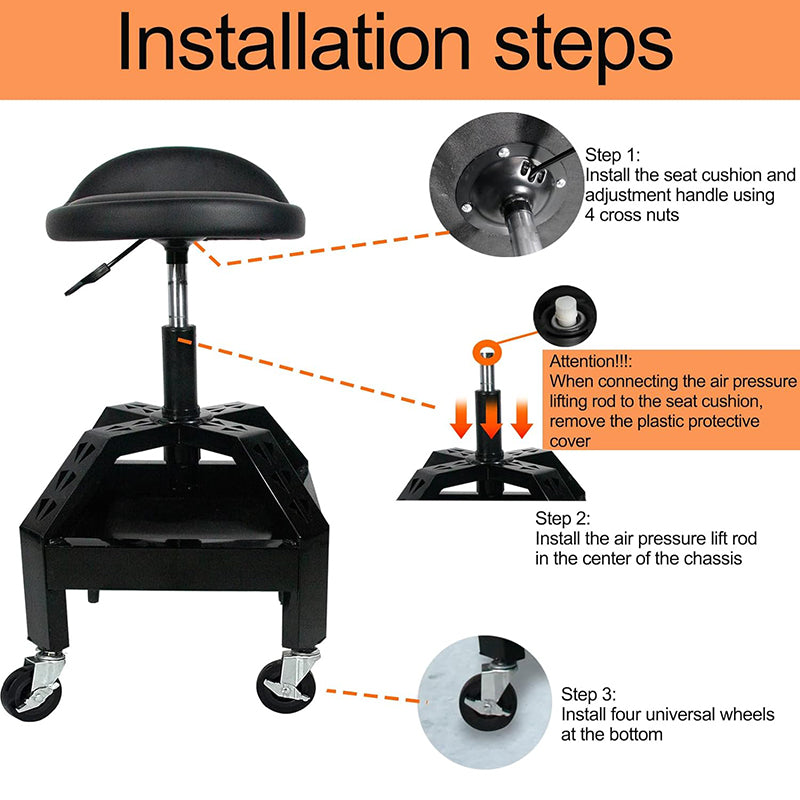 Installation steps

Step 1:
Install the seat cushion and adjustment handle using 4 cross nuts

Attention!!!:
When connecting the air pressure lifting rod to the seat cushion, remove the plastic protective cover

Step 2:
Install the air pressure lift rod in the center of the chassis

Step 3:
Install four universal wheels at the bottom