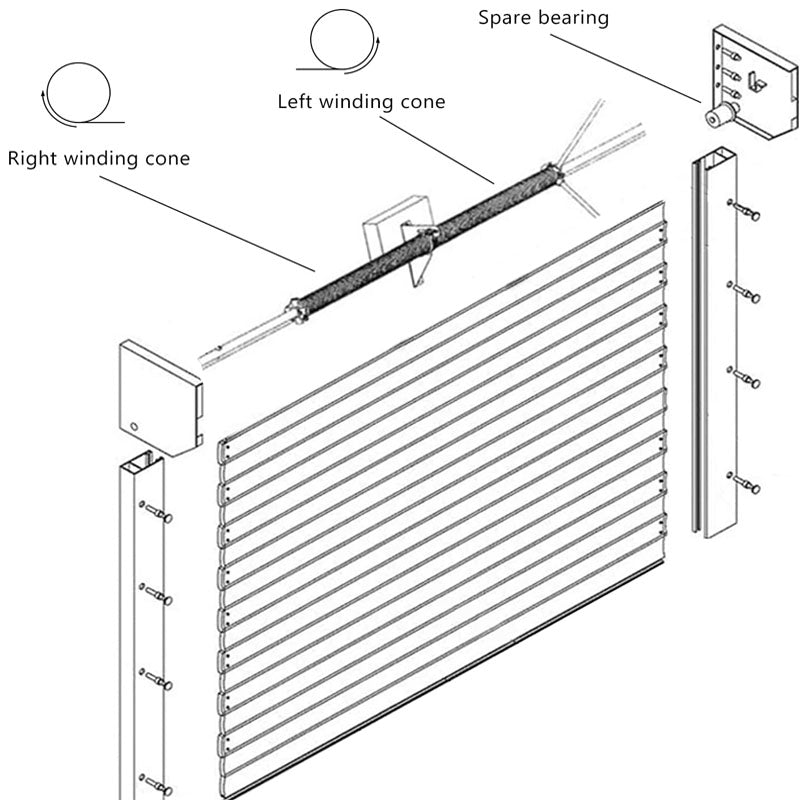 Spare bearing

Left winding cone

Right winding cone